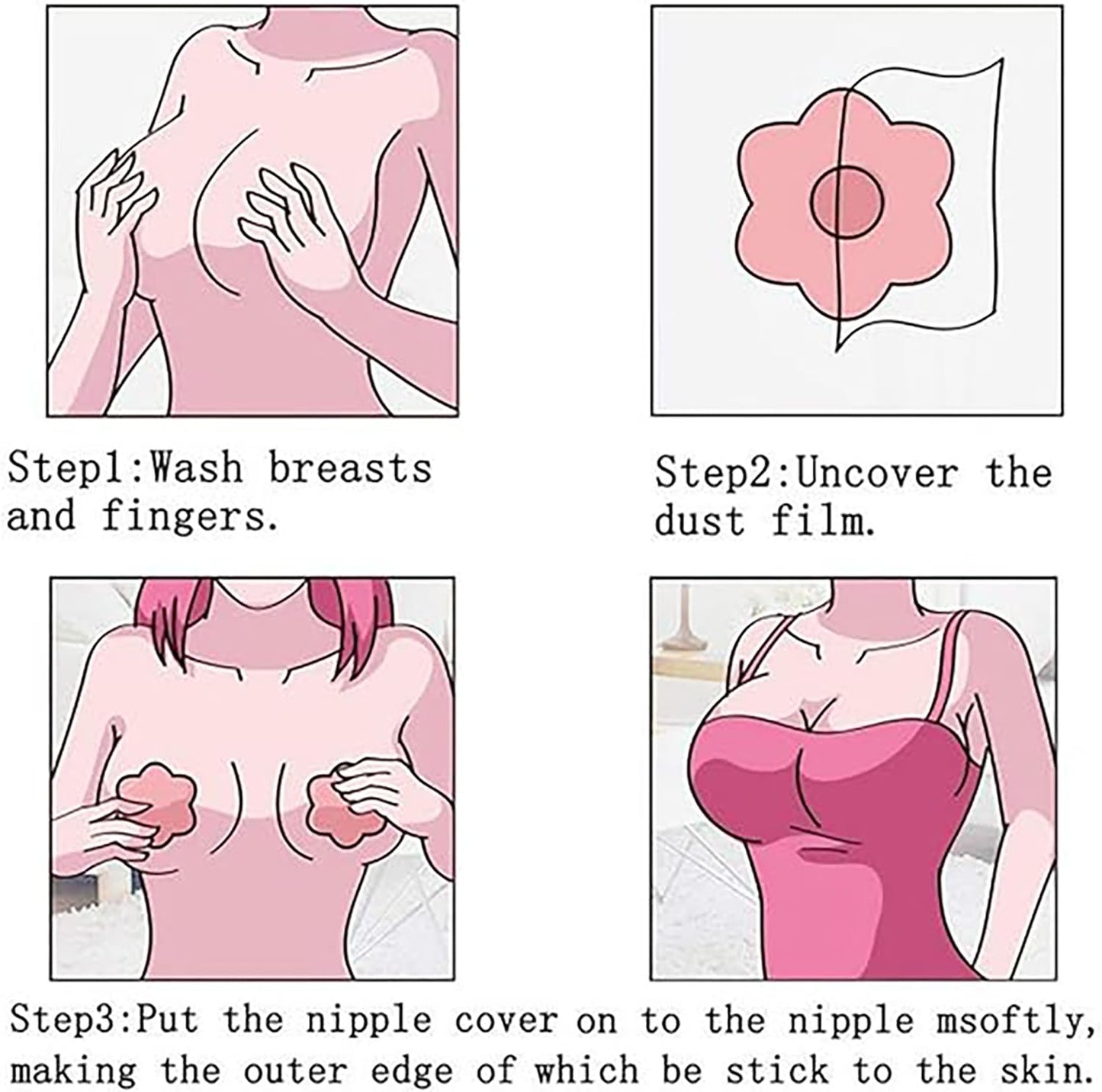 Step1:Wash breasts and fingers.

Step2:Uncover the dust film.

Step3:Put the nipple cover on to the nipple msoftly, making the outer edge of which be stick to the skin.