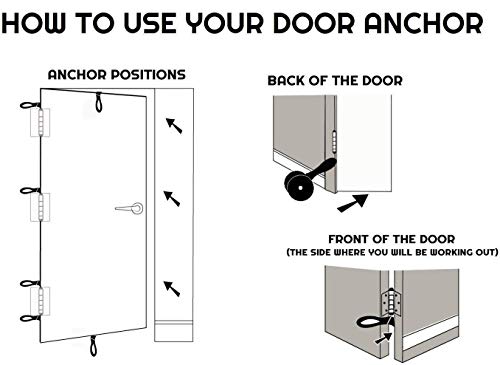 HOW TO USE YOUR DOOR ANCHOR

ANCHOR POSITIONS

BACK OF THE DOOR

FRONT OF THE DOOR
(THE SIDE WHERE YOU WILL BE WORKING OUT)