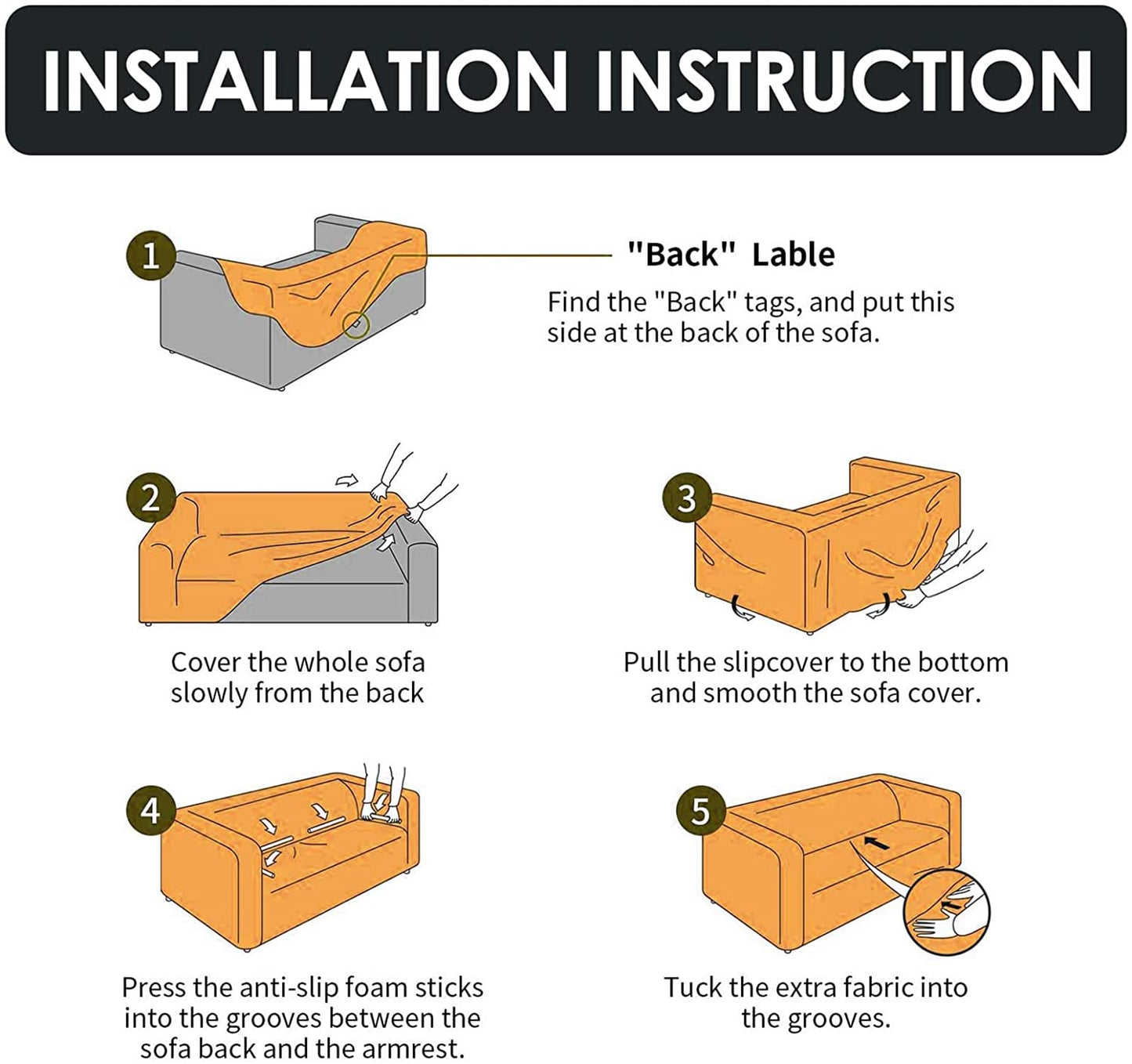 INSTALLATION INSTRUCTION

1

"Back" Lable

Find the "Back" tags, and put this side at the back of the sofa.

2

Cover the whole sofa slowly from the back

3

Pull the slipcover to the bottom and smooth the sofa cover.

4

Press the anti-slip foam sticks into the grooves between the sofa back and the armrest.

5

Tuck the extra fabric into the grooves.