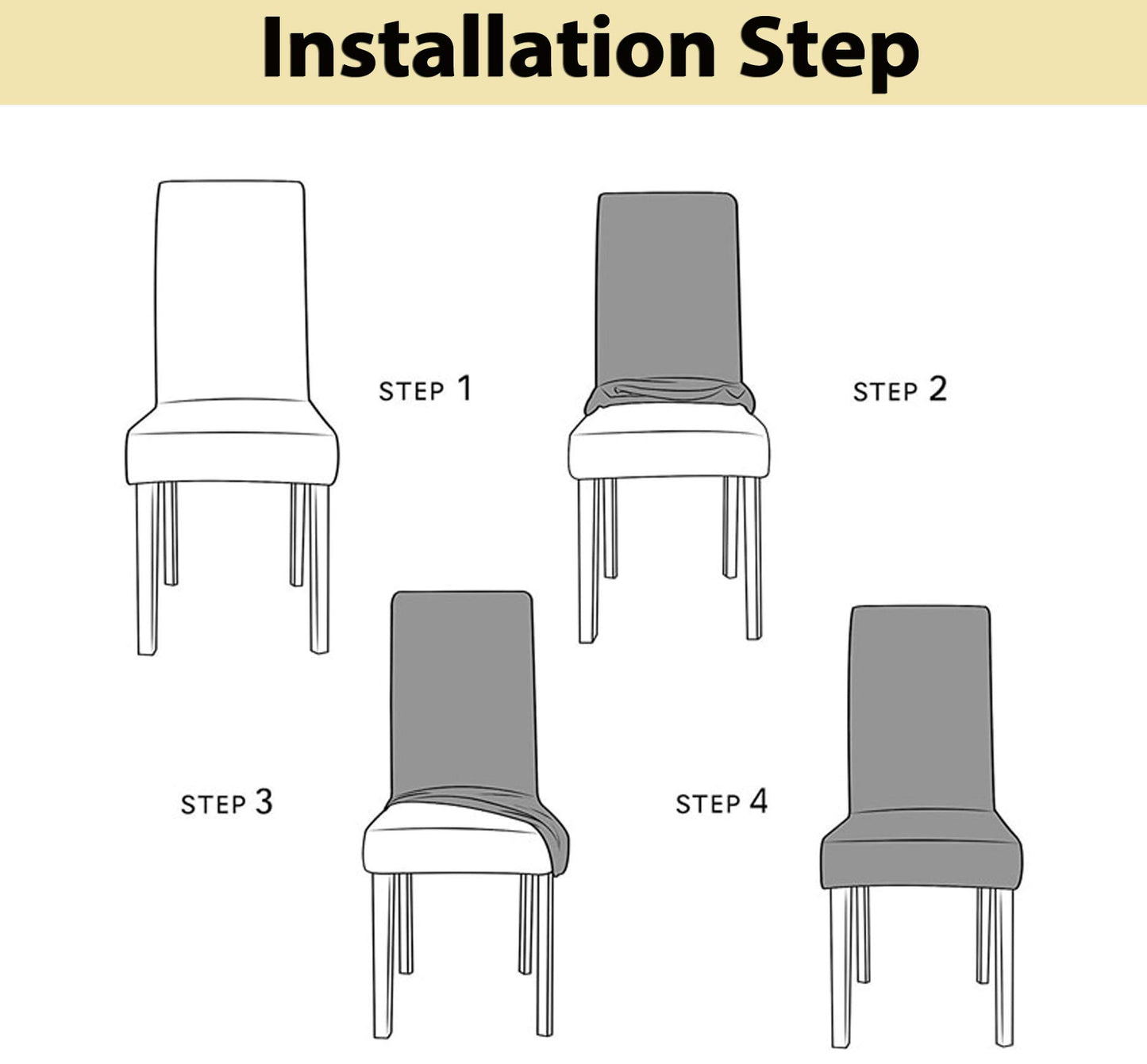 Installation Step

STEP 1

STEP 2

STEP 3

STEP 4