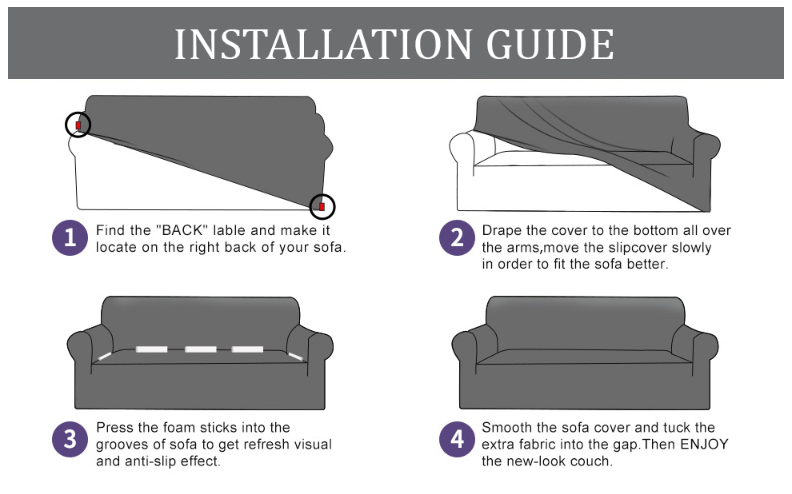 INSTALLATION GUIDE

1 Find the "BACK" lable and make it locate on the right back of your sofa.

2 Drape the cover to the bottom all over the arms,move the slipcover slowly in order to fit the sofa better.

3 Press the foam sticks into the grooves of sofa to get refresh visual and anti-slip effect.

4 Smooth the sofa cover and tuck the extra fabric into the gap.Then ENJOY the new-look couch.