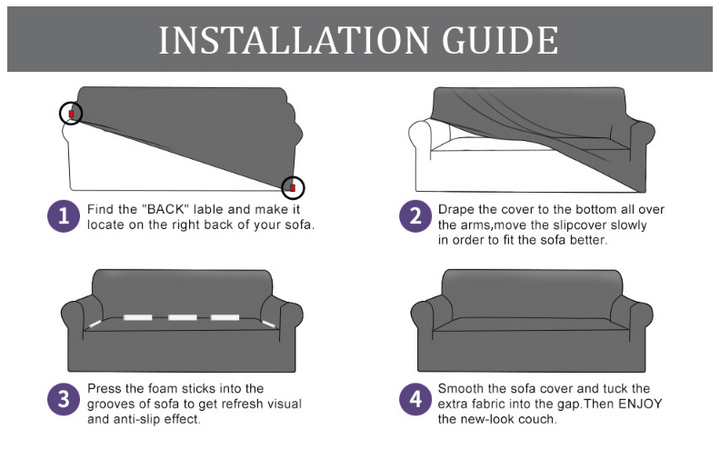 INSTALLATION GUIDE

1 Find the "BACK" lable and make it locate on the right back of your sofa.

2 Drape the cover to the bottom all over the arms,move the slipcover slowly in order to fit the sofa better.

3 Press the foam sticks into the grooves of sofa to get refresh visual and anti-slip effect.

4 Smooth the sofa cover and tuck the extra fabric into the gap.Then ENJOY the new-look couch.