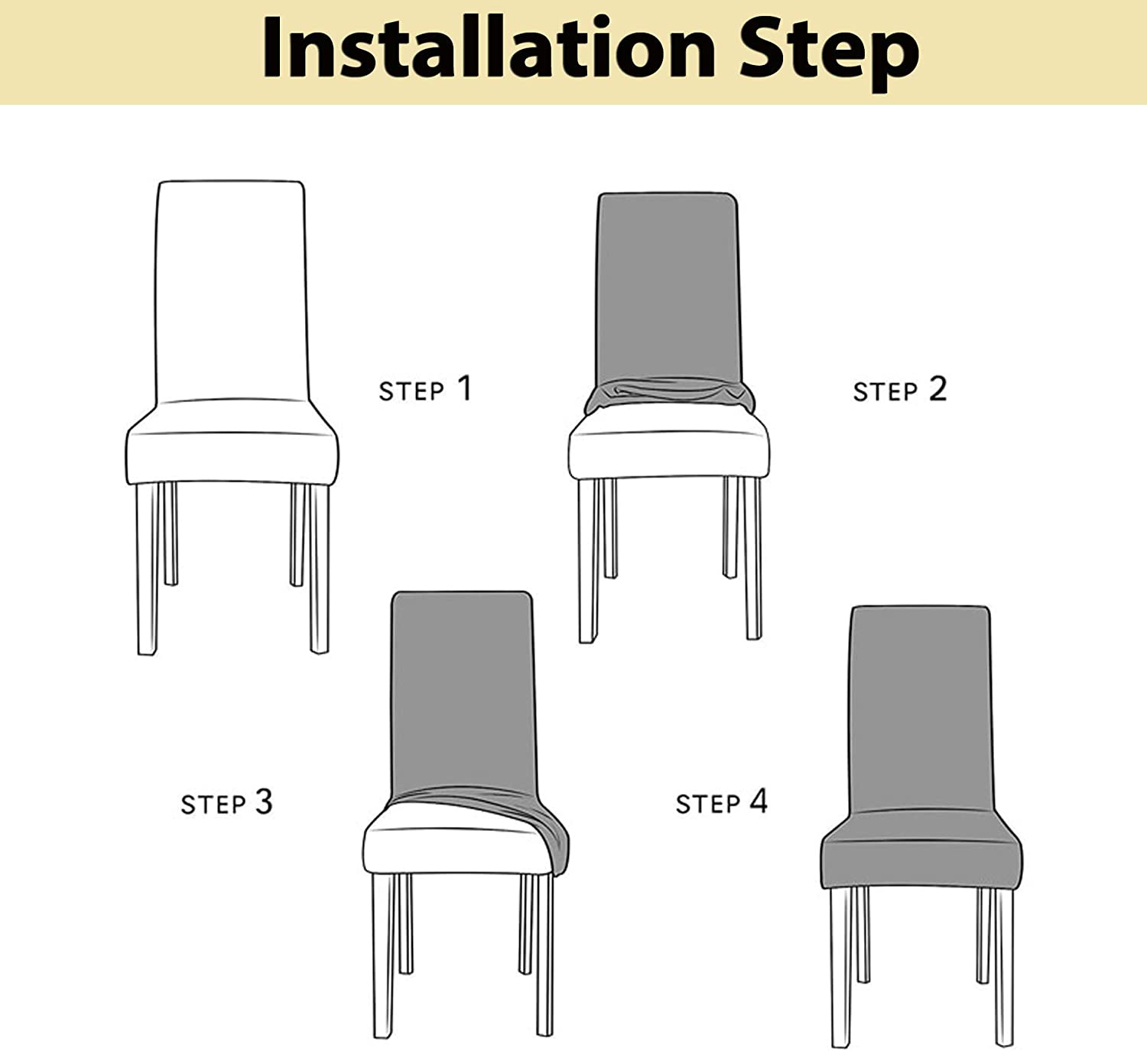 Installation Step

STEP 1

STEP 2

STEP 3

STEP 4