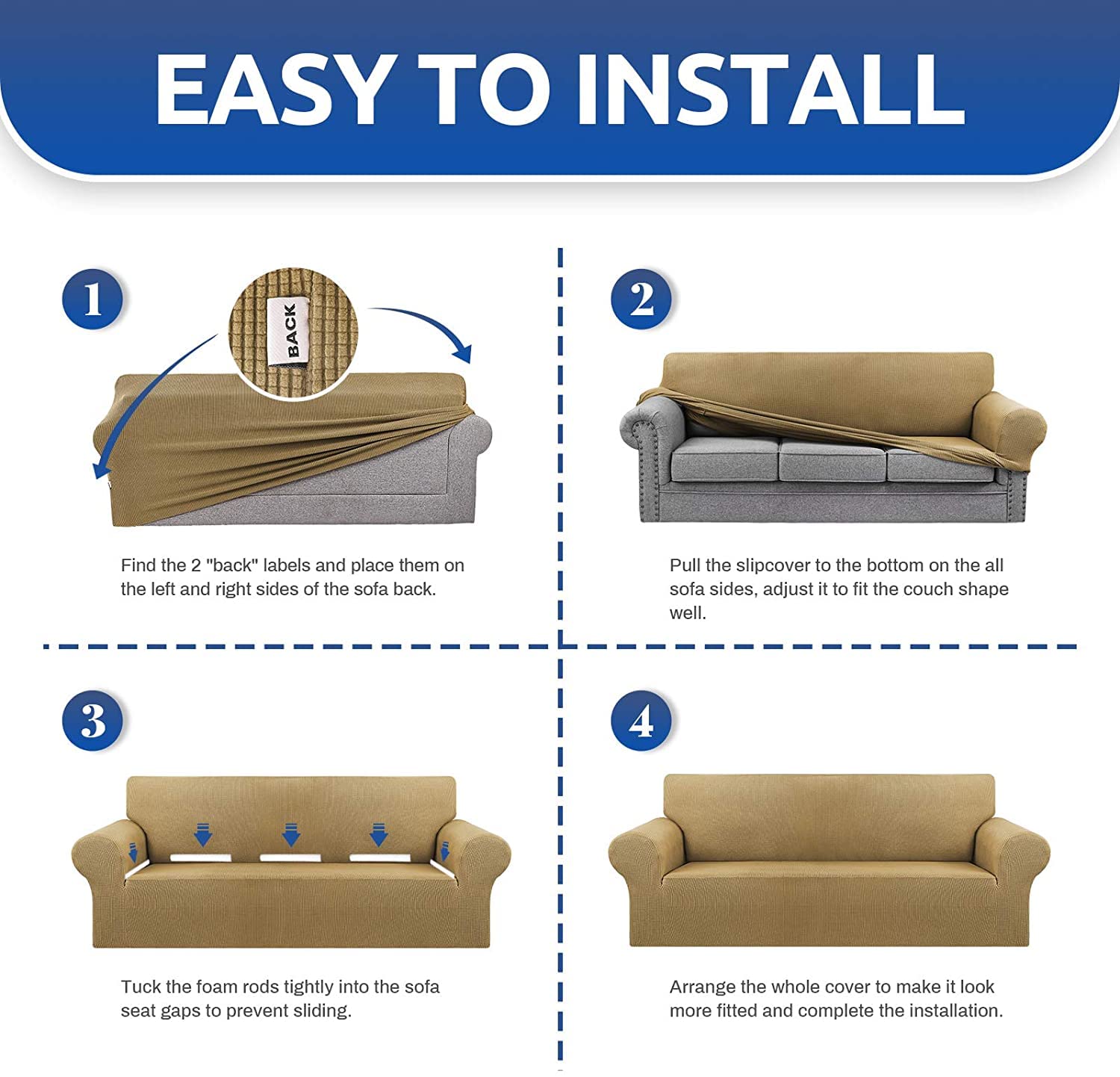 EASY TO INSTALL

1

BACK

Find the 2 "back" labels and place them on the left and right sides of the sofa back.

2

Pull the slipcover to the bottom on the all sofa sides, adjust it to fit the couch shape well.

3

Tuck the foam rods tightly into the sofa seat gaps to prevent sliding.

4

Arrange the whole cover to make it look more fitted and complete the installation.