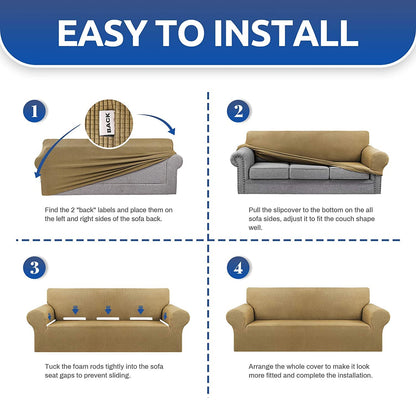 EASY TO INSTALL

1

BACK

Find the 2 "back" labels and place them on the left and right sides of the sofa back.

2

Pull the slipcover to the bottom on the all sofa sides, adjust it to fit the couch shape well.

3

Tuck the foam rods tightly into the sofa seat gaps to prevent sliding.

4

Arrange the whole cover to make it look more fitted and complete the installation.