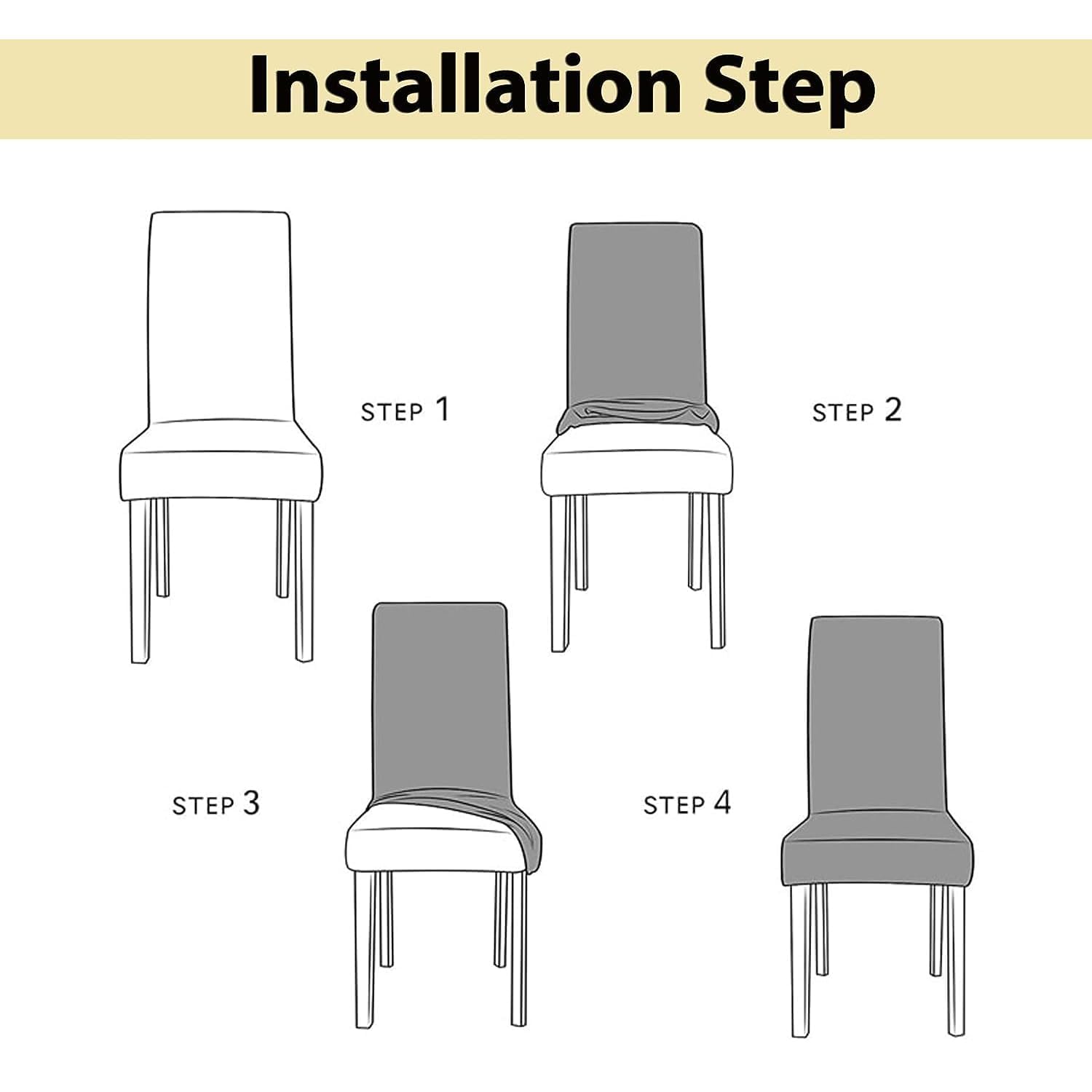 Installation Step

STEP 1

STEP 2

STEP 3

STEP 4