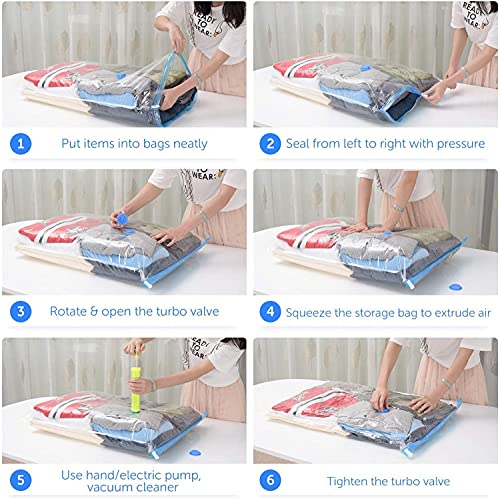 READY TO WEAR:

1 Put items into bags neatly

READY TO WEAR:

2 Seal from left to right with pressure

TO WEAR:

3 Rotate & open the turbo valve

4 Squeeze the storage bag to extrude air

READY TO WEAR:

5 Use hand/electric pump, vacuum cleaner

6 Tighten the turbo valve