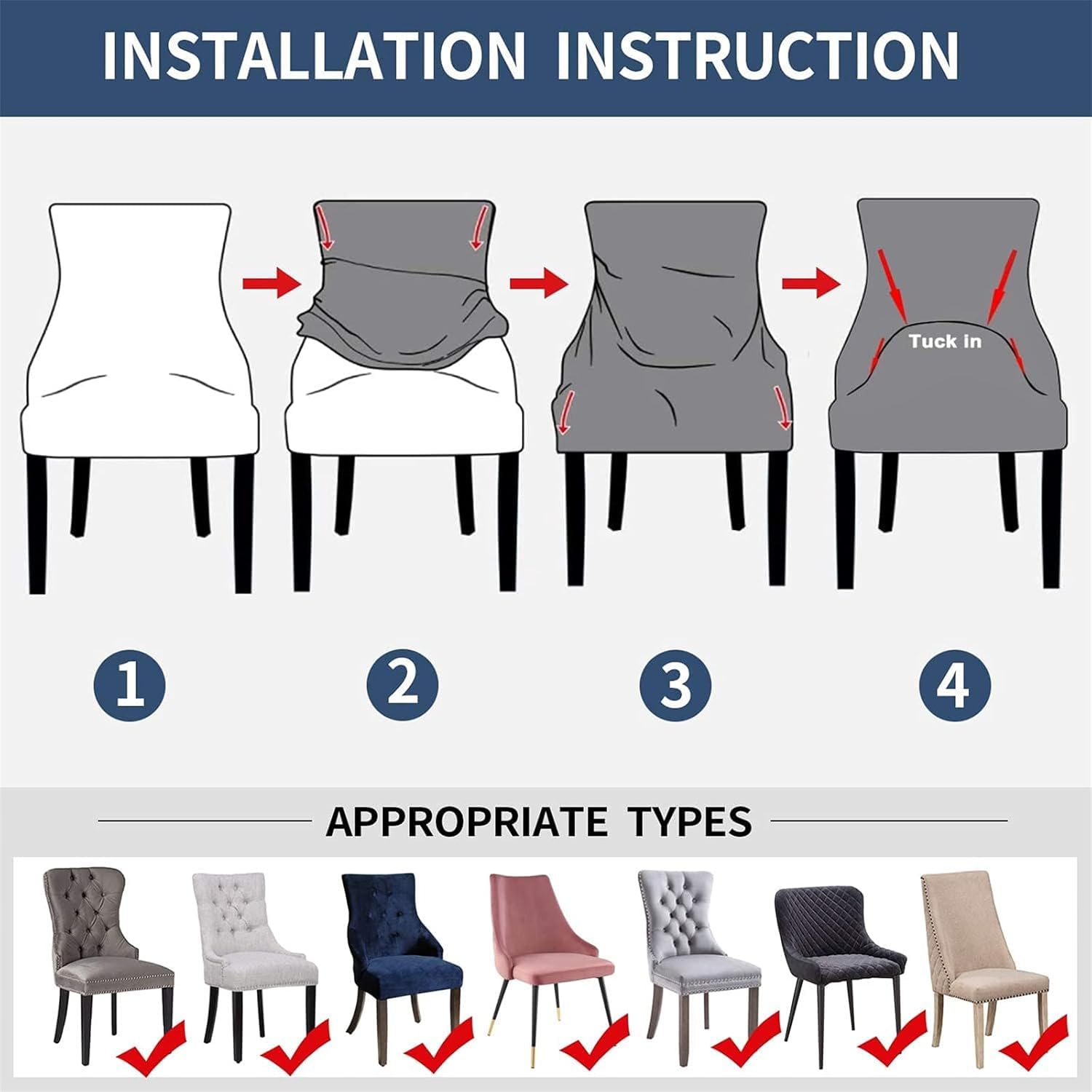 INSTALLATION INSTRUCTION

Tuck in

1

2

3

4

APPROPRIATE TYPES