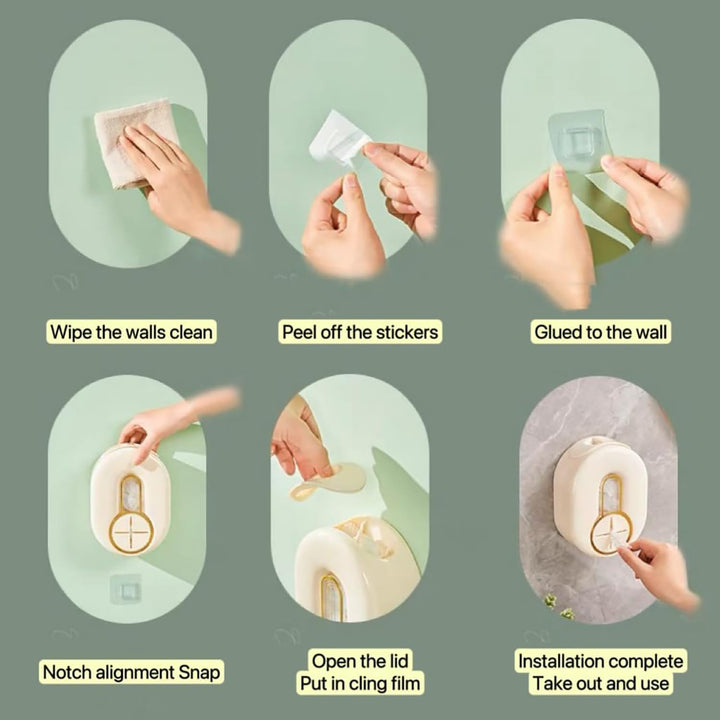 Wipe the walls clean

Peel off the stickers

Glued to the wall

Notch alignment Snap

Open the lid
Put in cling film

Installation complete
Take out and use