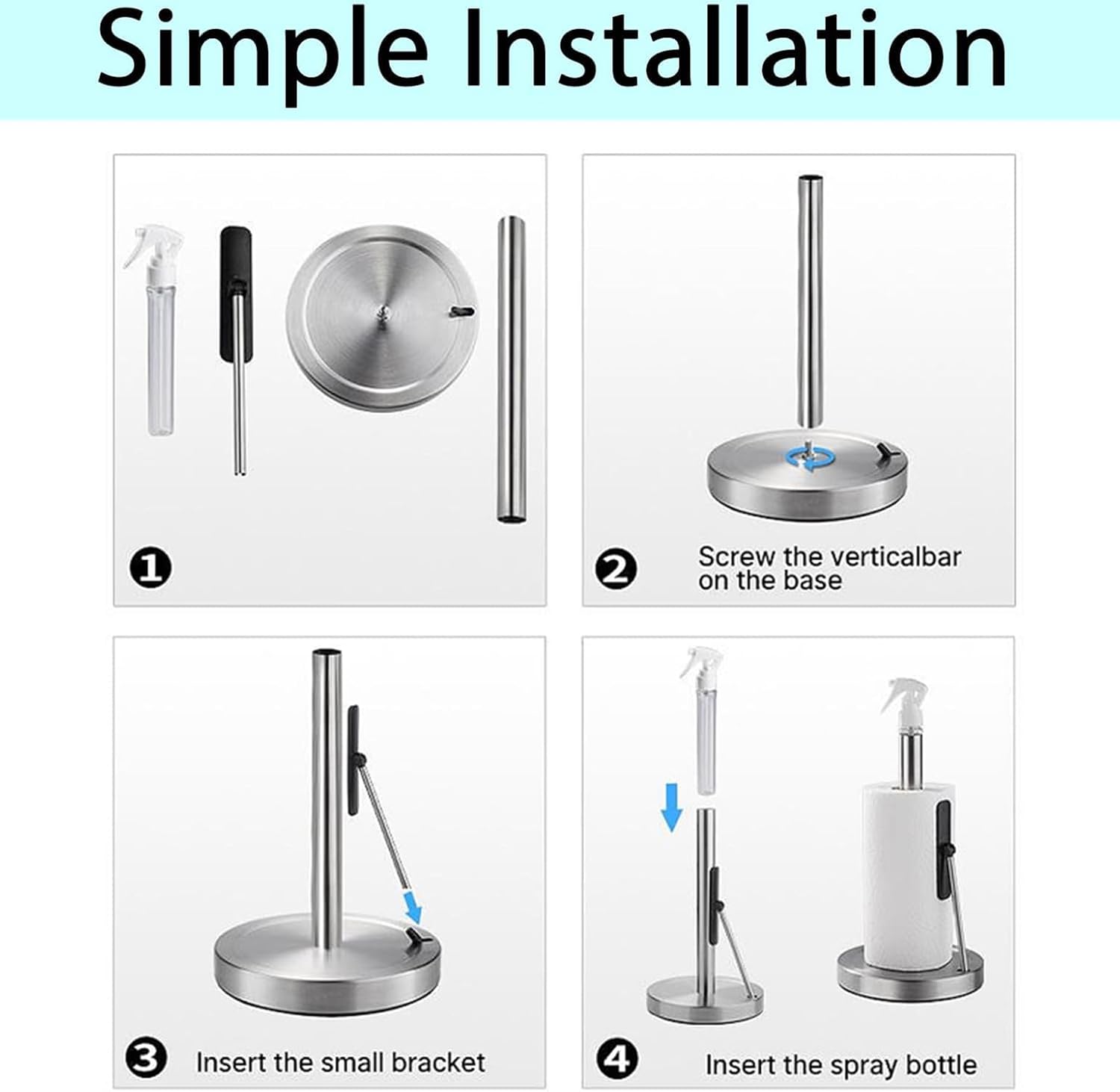 Simple Installation

1

2 Screw the verticalbar on the base

3 Insert the small bracket

4 Insert the spray bottle