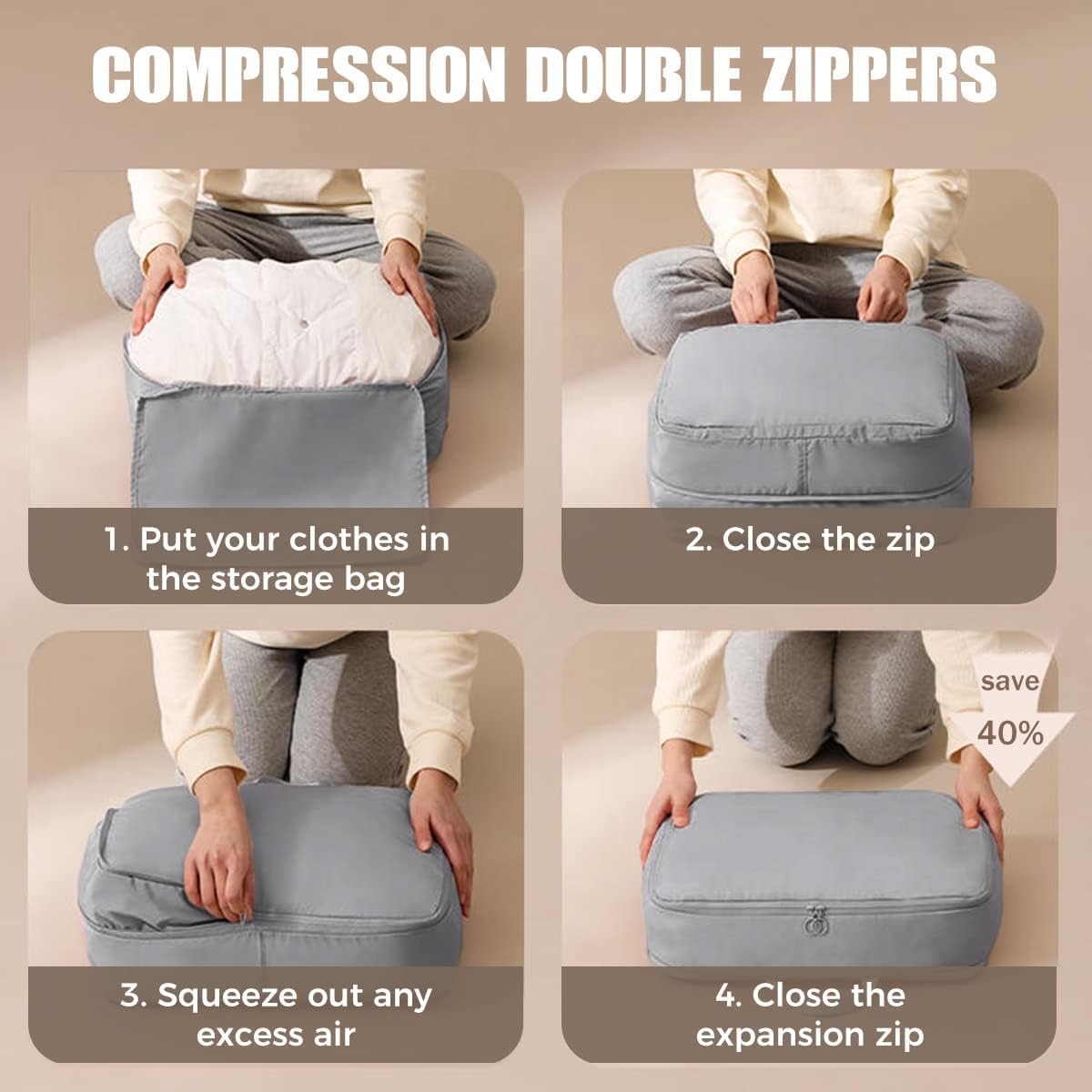 COMPRESSION DOUBLE ZIPPERS

1. Put your clothes in the storage bag

2. Close the zip

3. Squeeze out any excess air

save 40%

4. Close the expansion zip