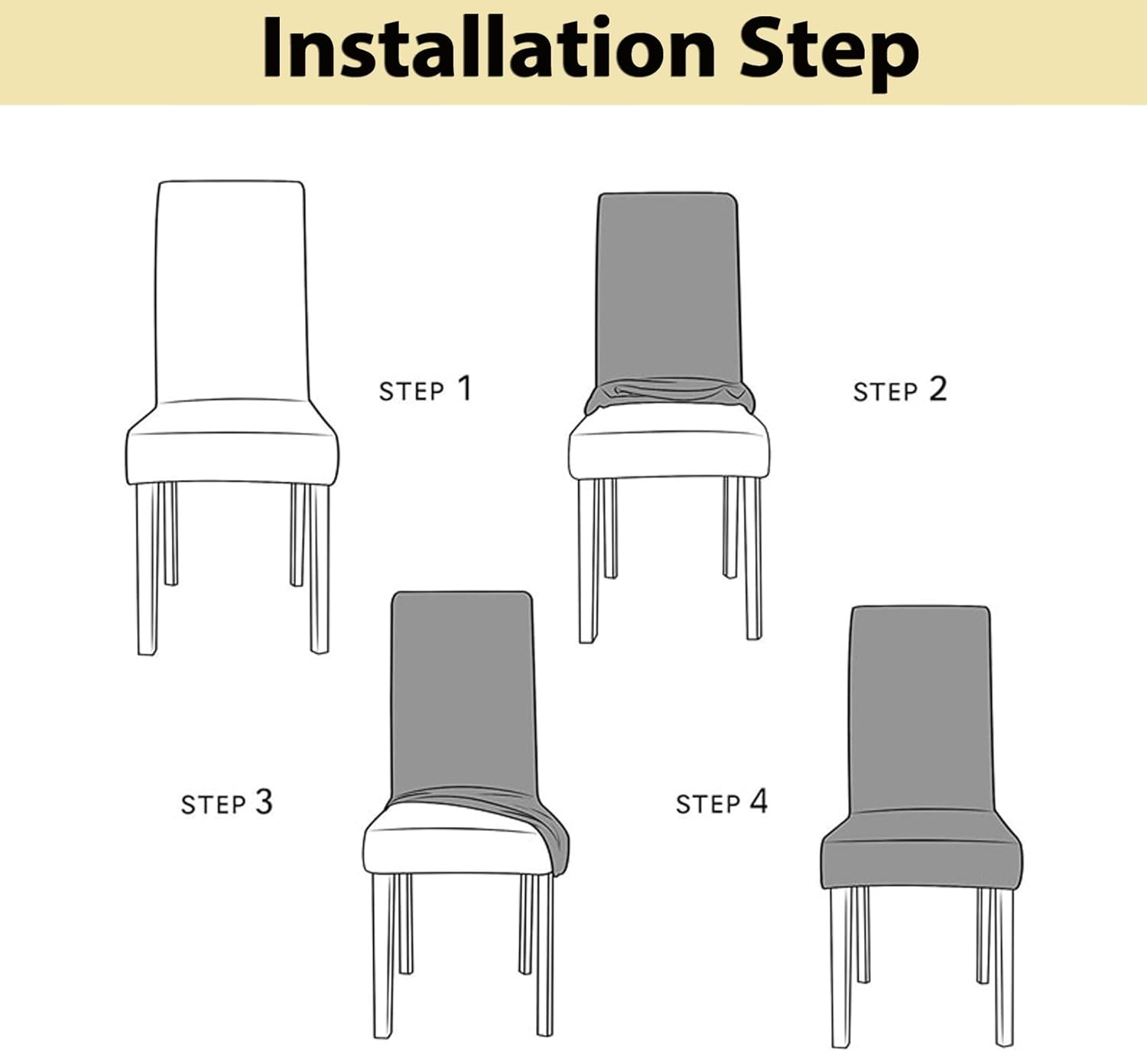 Installation Step

STEP 1

STEP 2

STEP 3

STEP 4