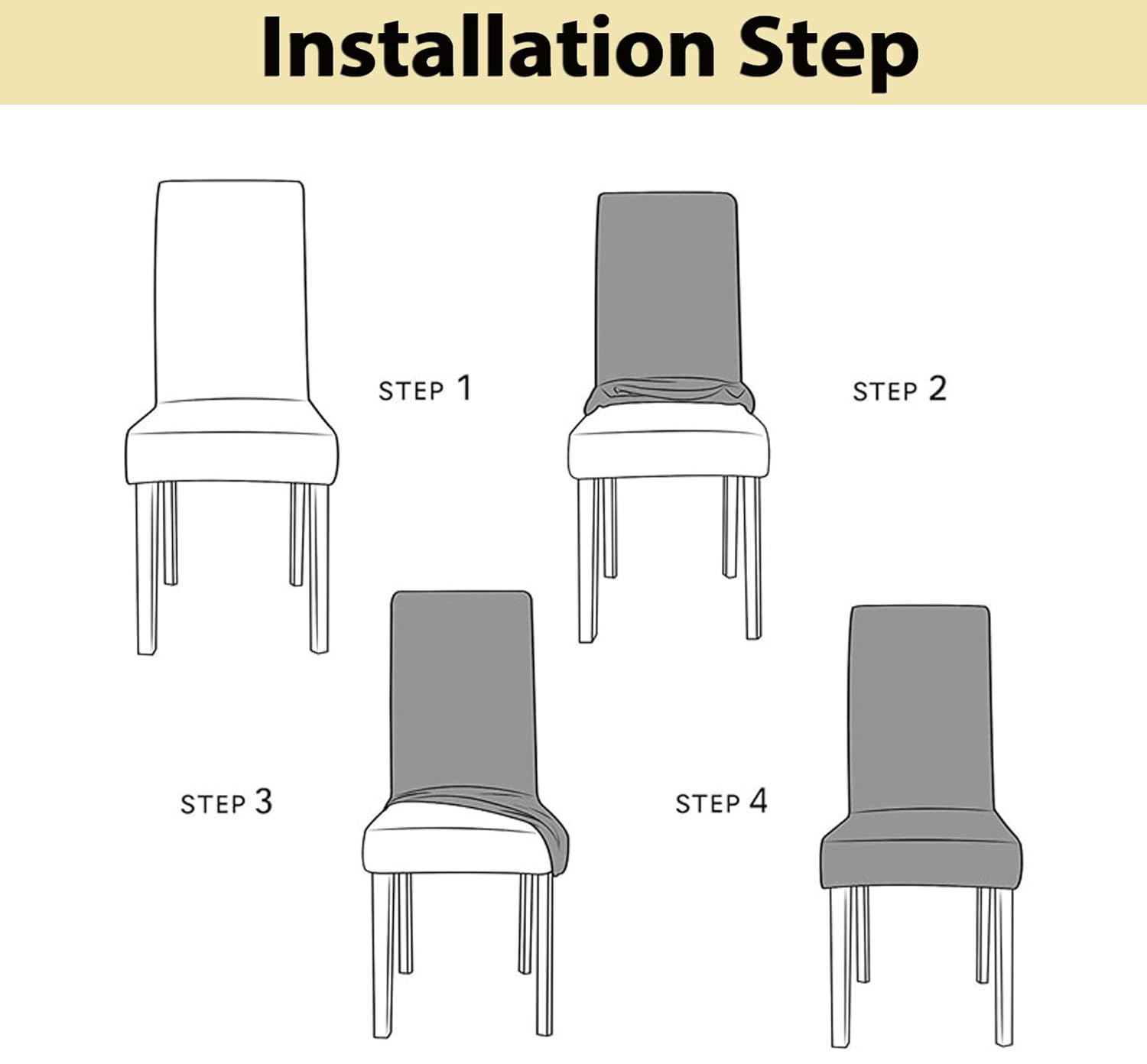 Installation Step

STEP 1

STEP 2

STEP 3

STEP 4