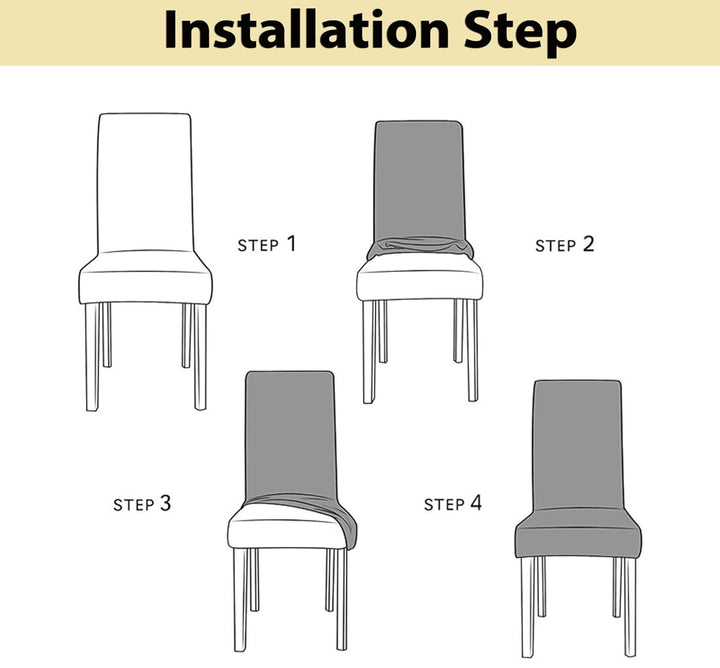 Installation Step

STEP 1

STEP 2

STEP 3

STEP 4