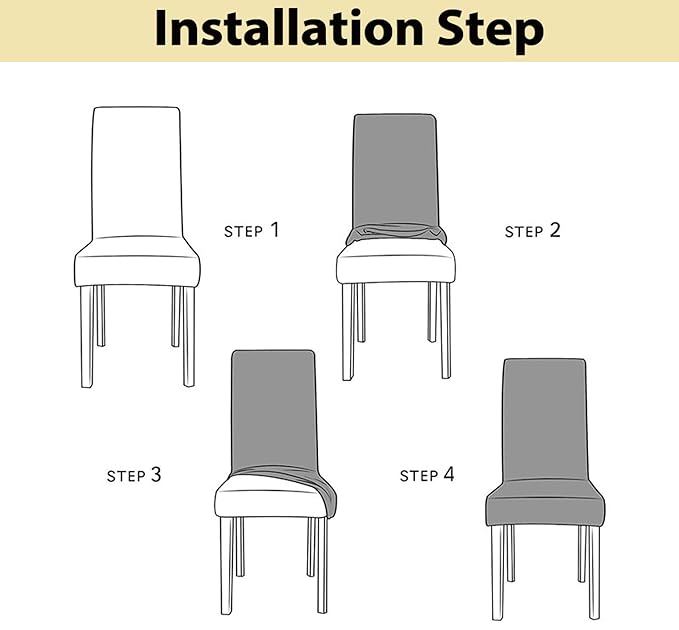 Installation Step

STEP 1

STEP 2

STEP 3

STEP 4