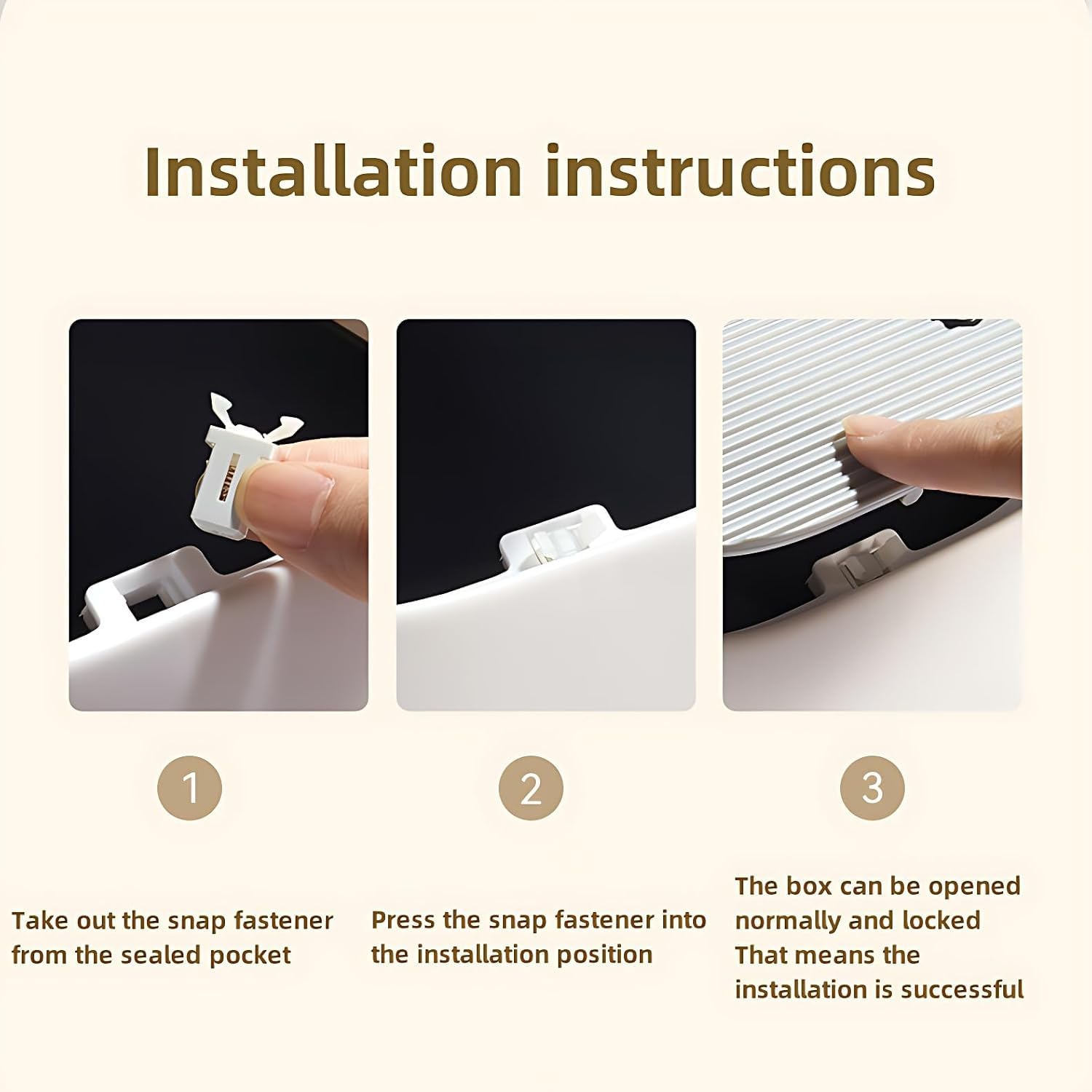 Installation instructions

1

Take out the snap fastener from the sealed pocket

2

Press the snap fastener into the installation position

3

The box can be opened normally and locked
That means the installation is successful