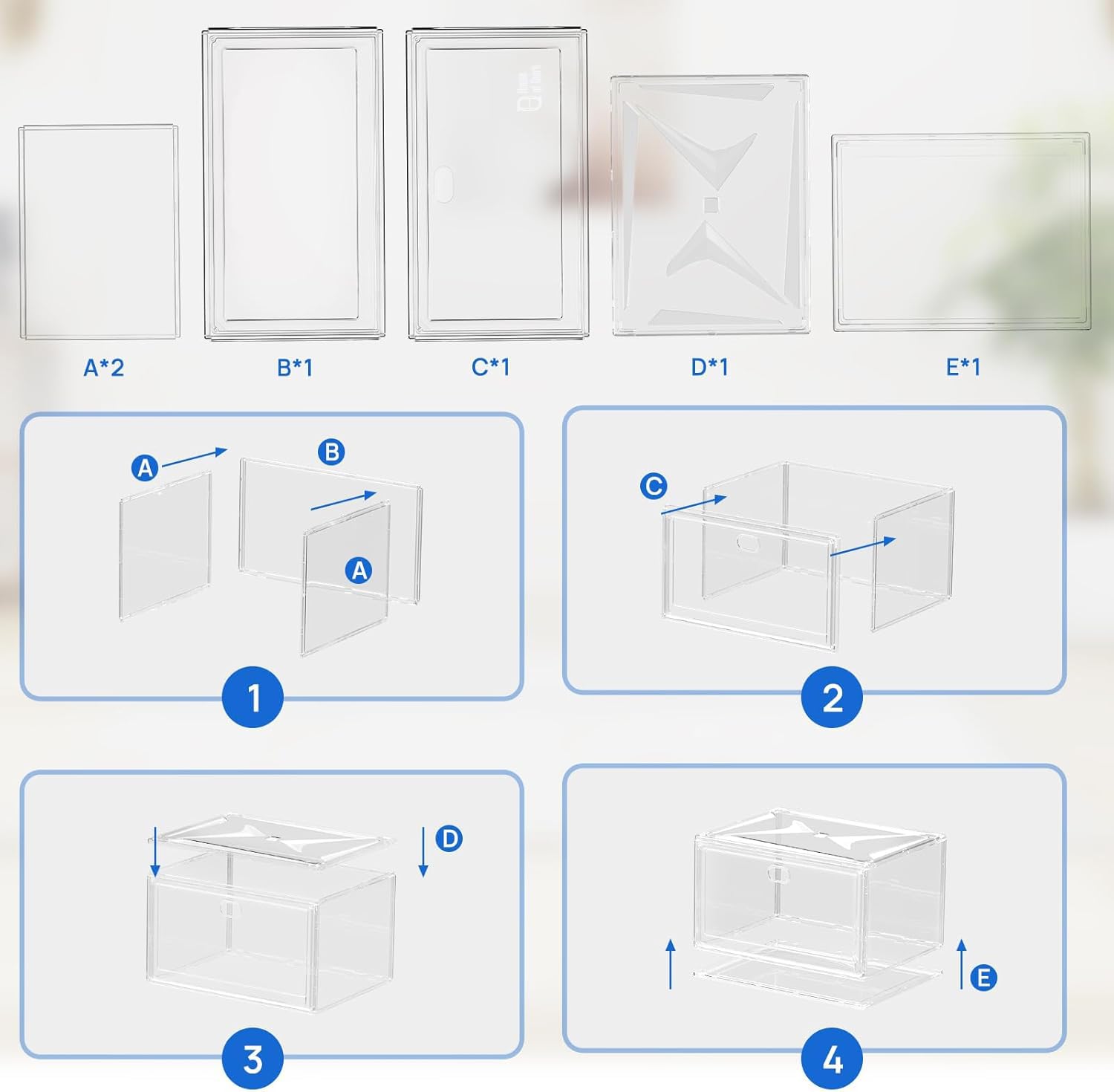 A*2

B*1

C*1

D*1

E*1

A

B

A

1

C

2

D

3

E

4