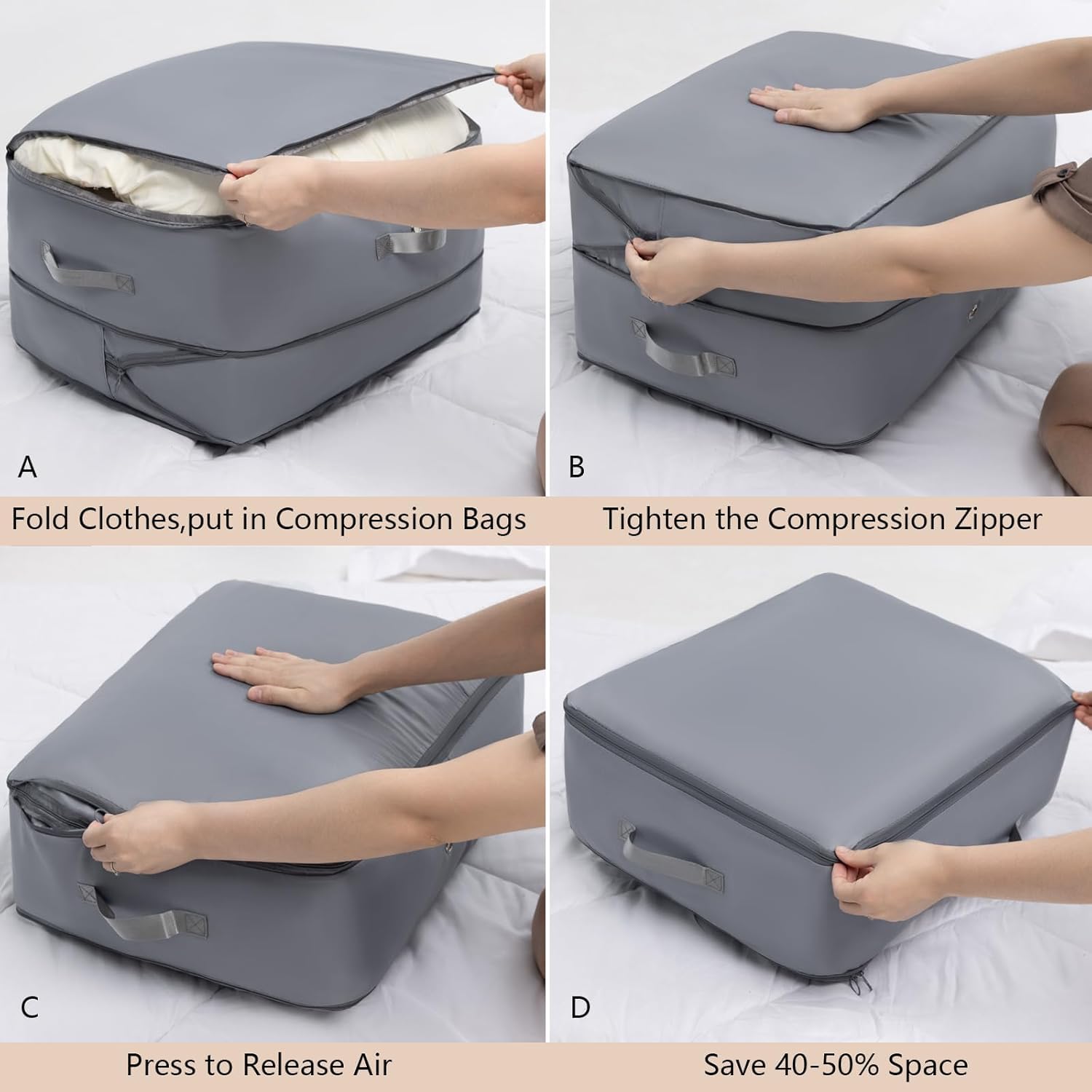 A

Fold Clothes,put in Compression Bags

B

Tighten the Compression Zipper

C

Press to Release Air

D

Save 40-50% Space