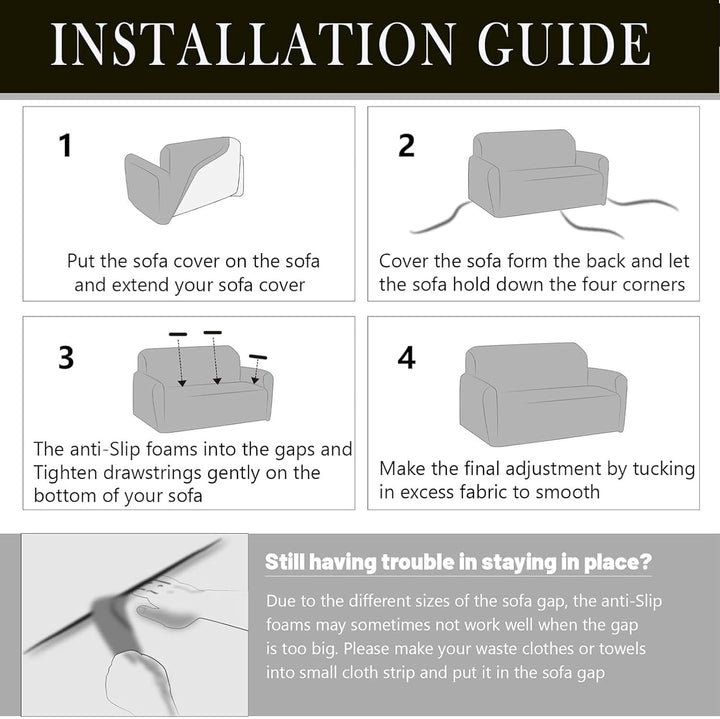 INSTALLATION GUIDE

1

Put the sofa cover on the sofa and extend your sofa cover

2

Cover the sofa form the back and let the sofa hold down the four corners

3

The anti-Slip foams into the gaps and Tighten drawstrings gently on the bottom of your sofa

4

Make the final adjustment by tucking in excess fabric to smooth

Still having trouble in staying in place?

Due to the different sizes of the sofa gap, the anti-Slip foams may sometimes not work well when the gap is too big. Please make your waste clothes or towels into small cloth strip and put it in the sofa gap