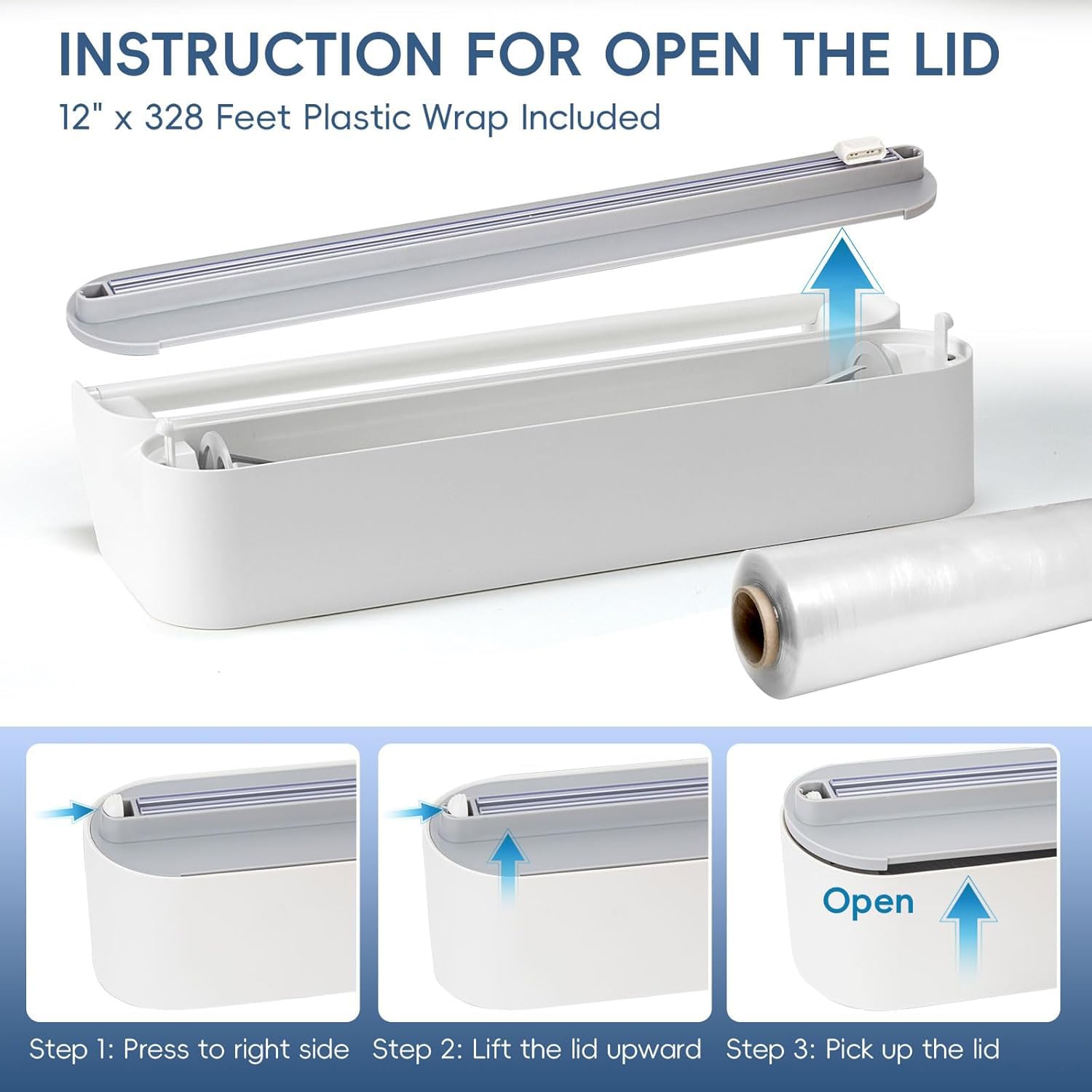 INSTRUCTION FOR OPEN THE LID

12" x 328 Feet Plastic Wrap Included

Open

Step 1: Press to right side

Step 2: Lift the lid upward

Step 3: Pick up the lid