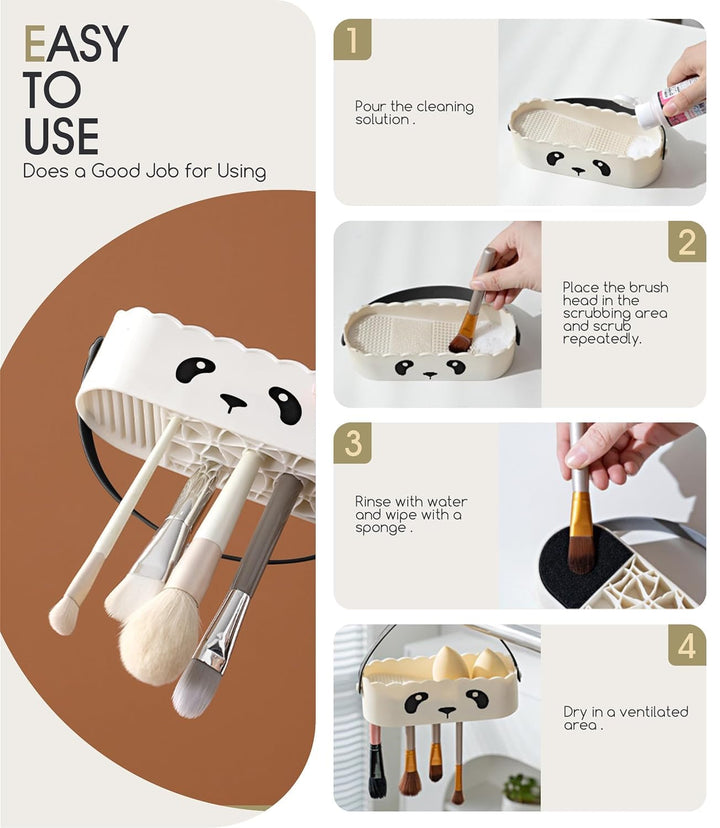 EASY TO USE
Does a Good Job for Using

1
Pour the cleaning solution .

2
Place the brush head in the scrubbing area and scrub repeatedly.

3
Rinse with water and wipe with a sponge .

4
Dry in a ventilated area .