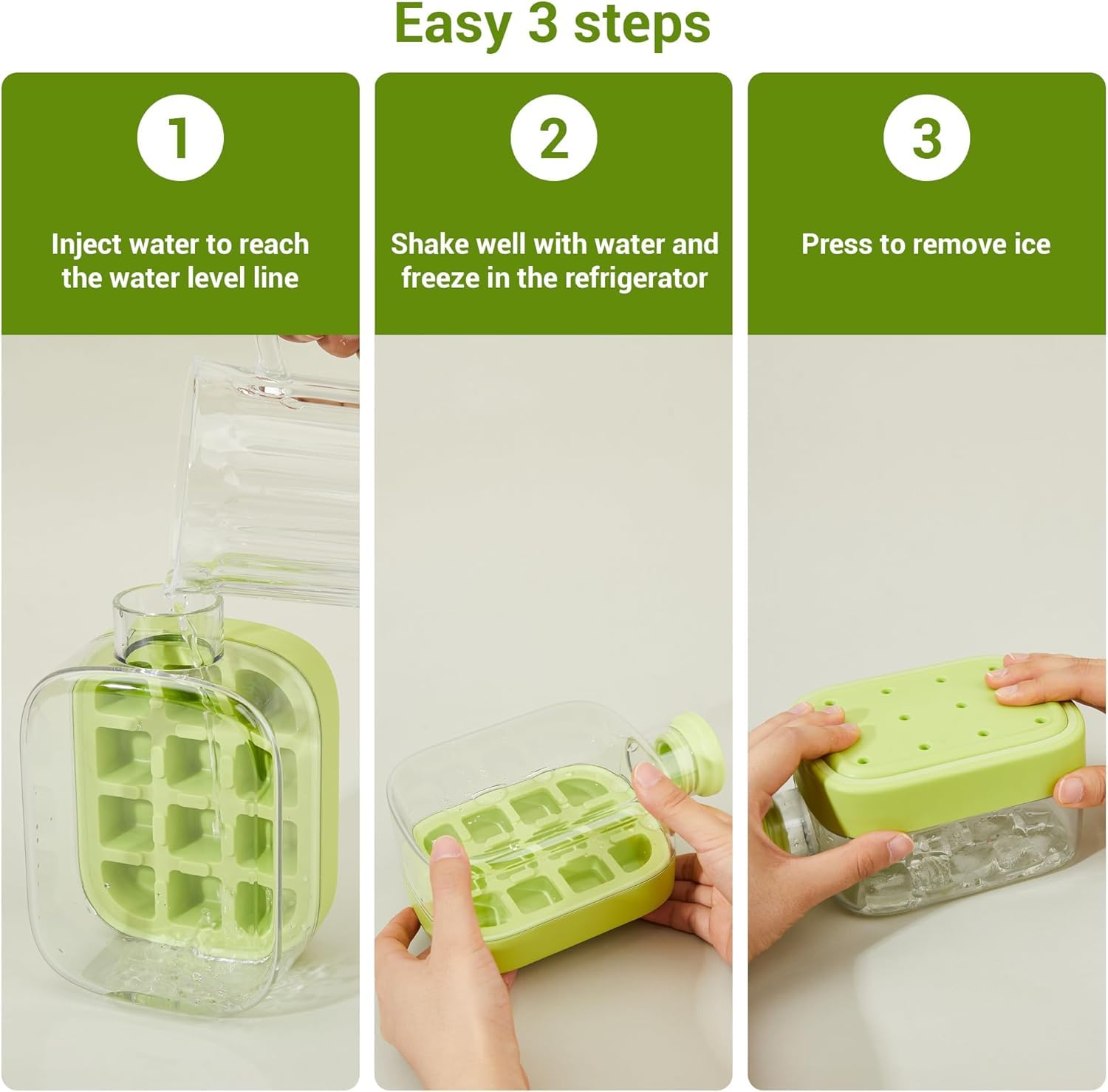 Easy 3 steps

1

Inject water to reach the water level line

2

Shake well with water and freeze in the refrigerator

3

Press to remove ice