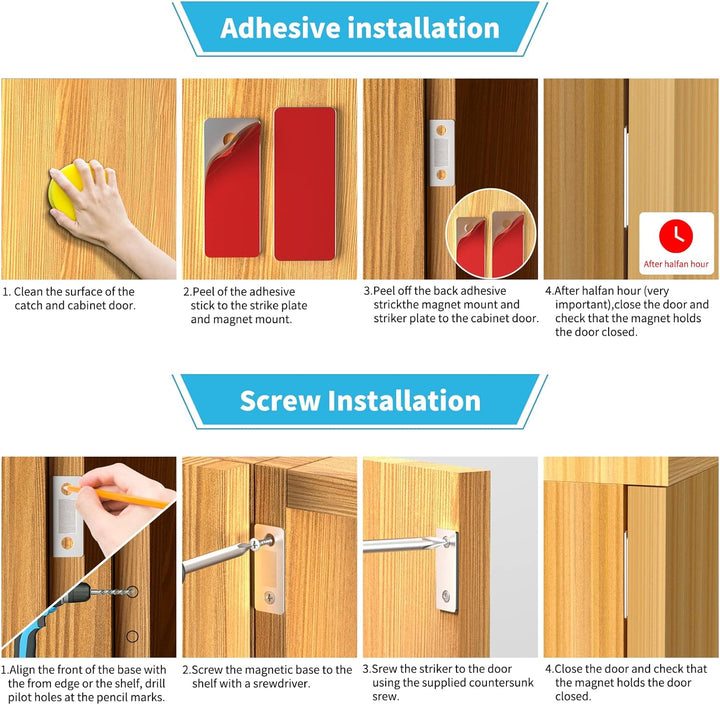 Adhesive installation

After halfan hour

1. Clean the surface of the catch and cabinet door.

2.Peel of the adhesive stick to the strike plate and magnet mount.

3.Peel off the back adhesive strickthe magnet mount and striker plate to the cabinet door.

4.After halfan hour (very important),close the door and check that the magnet holds the door closed.

Screw Installation

1.Align the front of the base with the from edge or the shelf, drill pilot holes at the pencil marks.

2.Screw the magnetic base to the shelf with a srewdriver.

3.Srew the striker to the door using the supplied countersunk srew.

4.Close the door and check that the magnet holds the door closed.