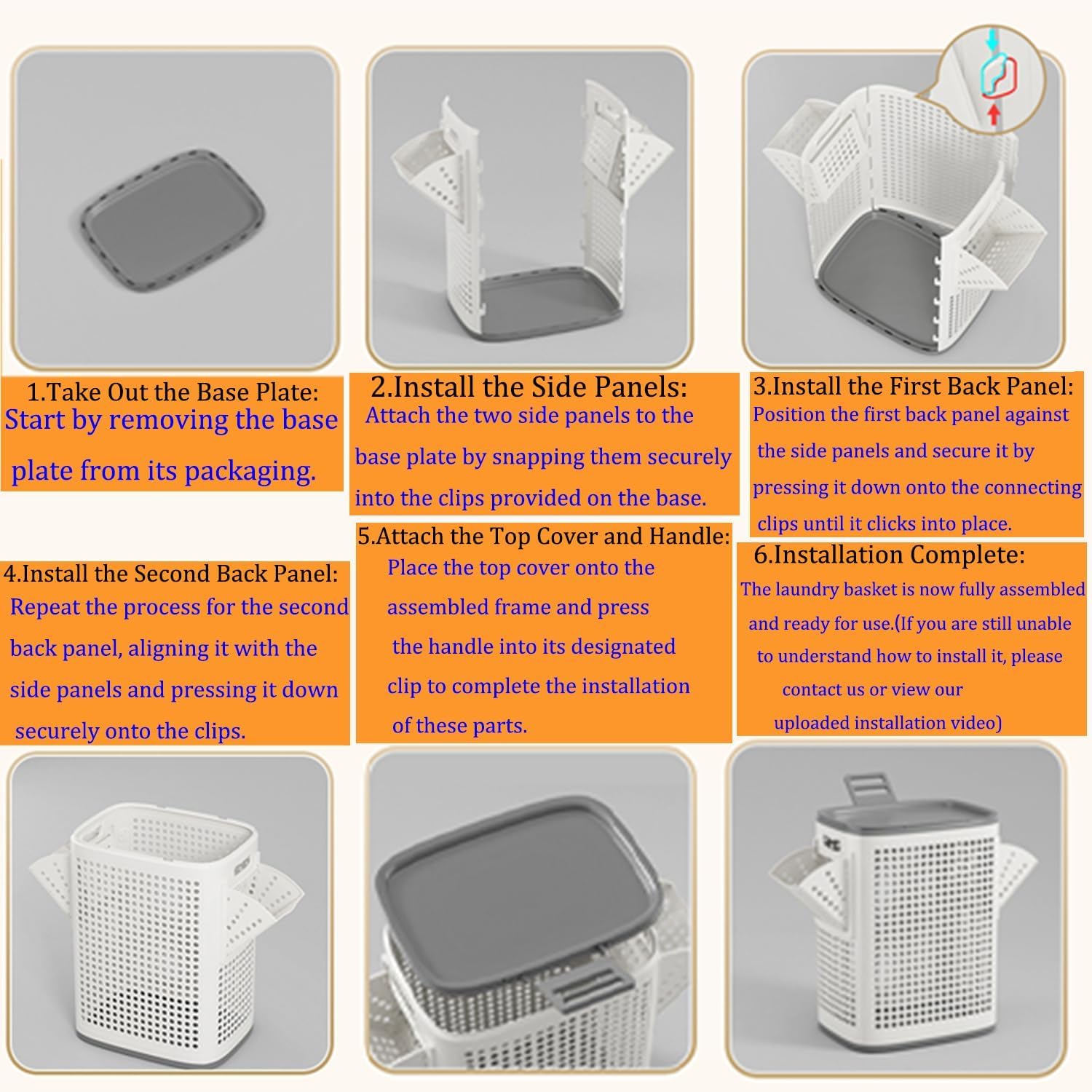 1.Take Out the Base Plate:
Start by removing the base plate from its packaging.

2.Install the Side Panels:
Attach the two side panels to the base plate by snapping them securely into the clips provided on the base.

3.Install the First Back Panel:
Position the first back panel against the side panels and secure it by pressing it down onto the connecting clips until it clicks into place.

4.Install the Second Back Panel:
Repeat the process for the second back panel, aligning it with the side panels and pressing it down securely onto the clips.

5.Attach the Top Cover and Handle:
Place the top cover onto the assembled frame and press the handle into its designated clip to complete the installation of these parts.

6.Installation Complete:
The laundry basket is now fully assembled and ready for use.(If you are still unable to understand how to install it, please contact us or view our uploaded installation video)