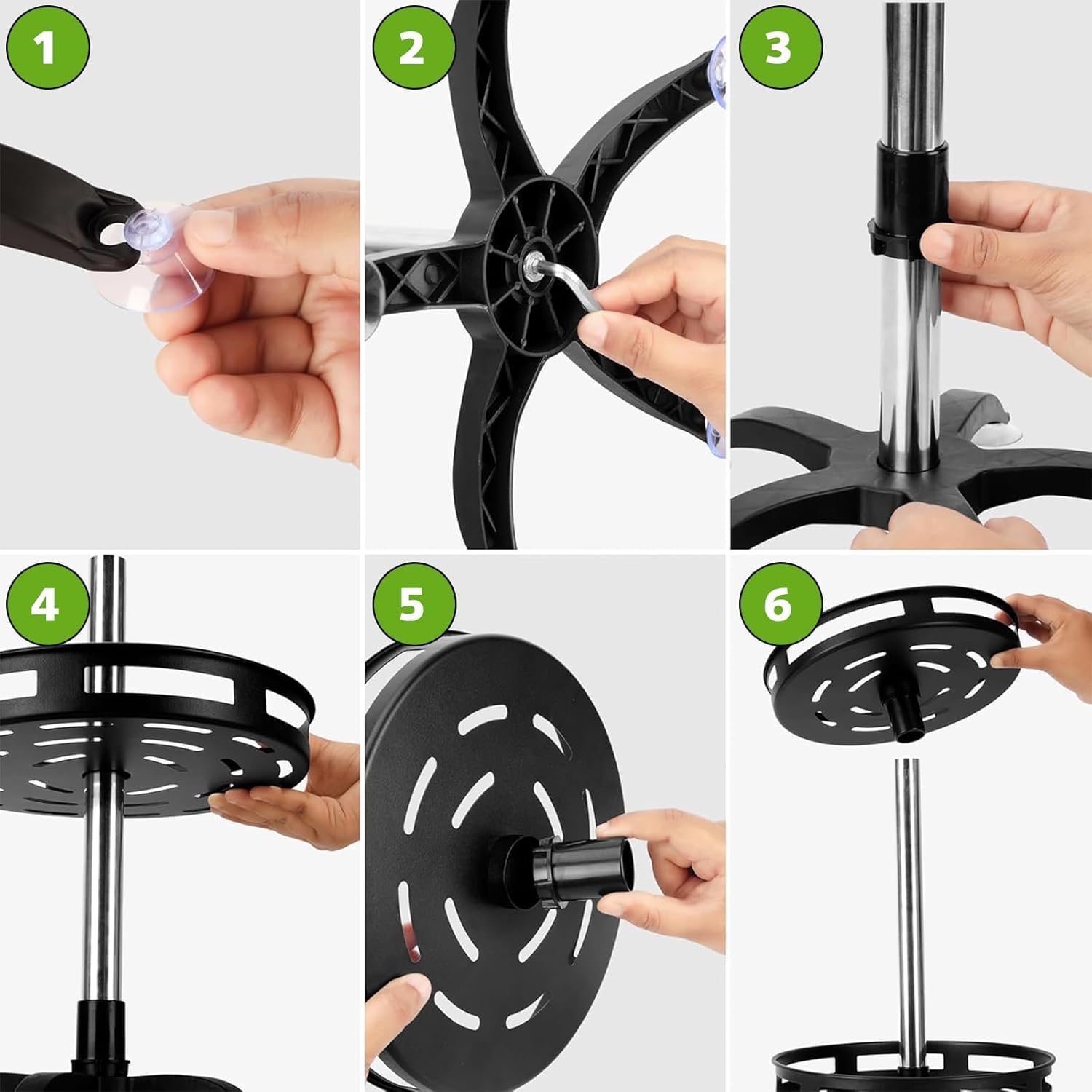 1

2

3

4

5

6