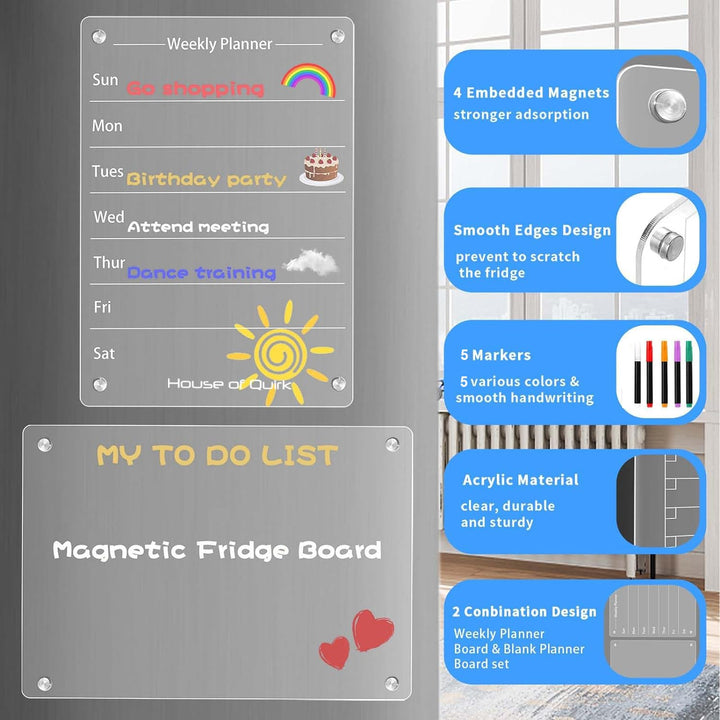 Weekly Planner

Sun Go shopping

Mon

Tues Birthday party

Wed Attend meeting

Thur Dance training

Fri

Sat

House of Quirk

MY TO DO LIST

Magnetic Fridge Board

4 Embedded Magnets
stronger adsorption

Smooth Edges Design
prevent to scratch the fridge

5 Markers
5 various colors & smooth handwriting

Acrylic Material
clear, durable and sturdy

2 Conbination Design
Weekly Planner Board & Blank Planner Board set