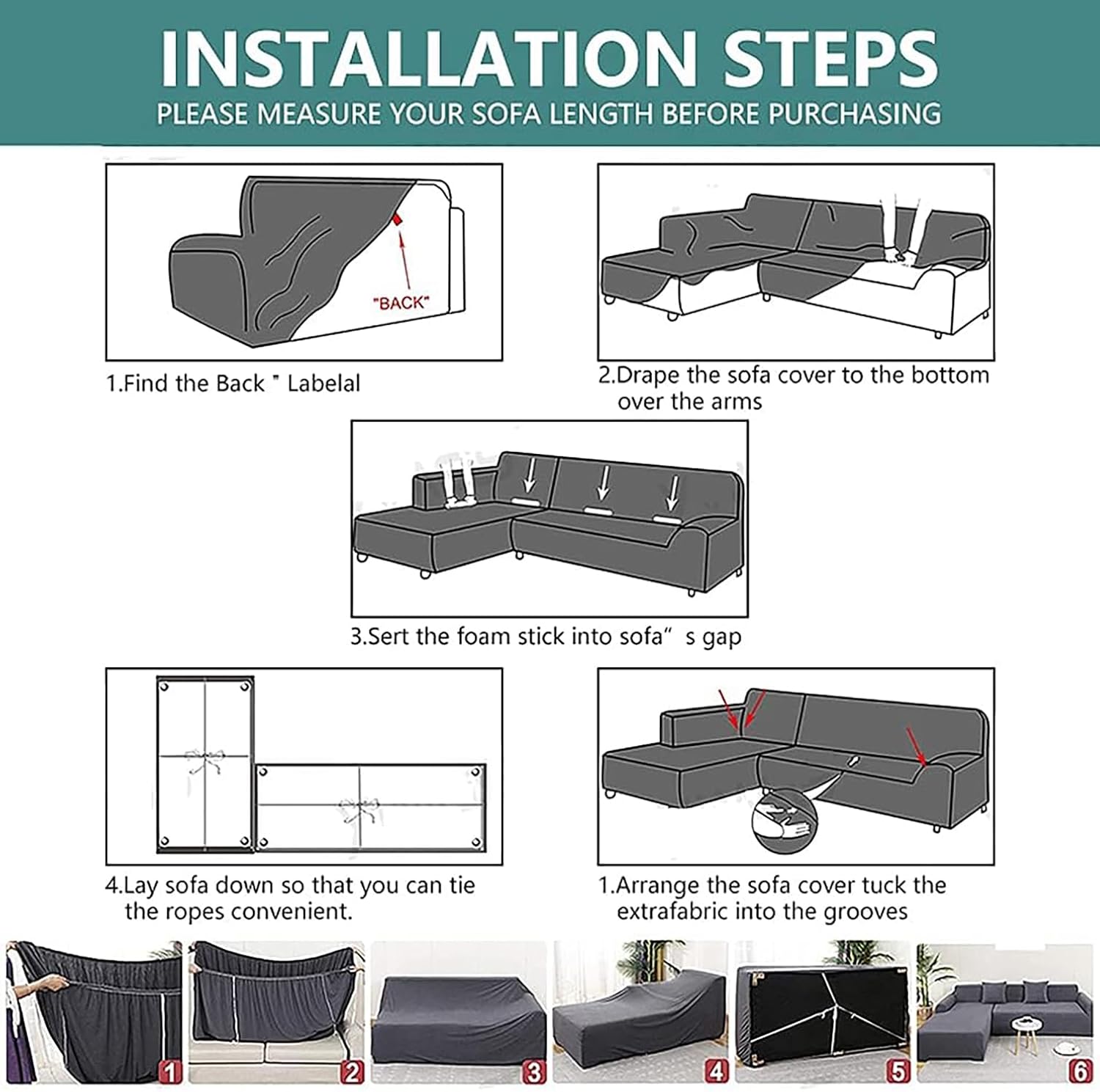 INSTALLATION STEPS
PLEASE MEASURE YOUR SOFA LENGTH BEFORE PURCHASING

"BACK"

1.Find the Back " Labelal

2.Drape the sofa cover to the bottom over the arms

3.Sert the foam stick into sofa" s gap

4.Lay sofa down so that you can tie the ropes convenient.

1.Arrange the sofa cover tuck the extrafabric into the grooves

1

2

3

4

5

6