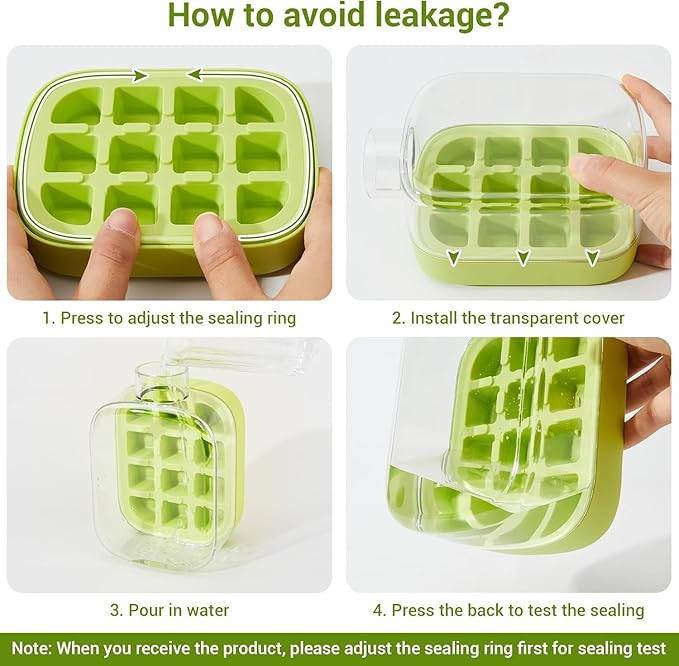 How to avoid leakage?

1. Press to adjust the sealing ring

2. Install the transparent cover

3. Pour in water

4. Press the back to test the sealing

Note: When you receive the product, please adjust the sealing ring first for sealing test