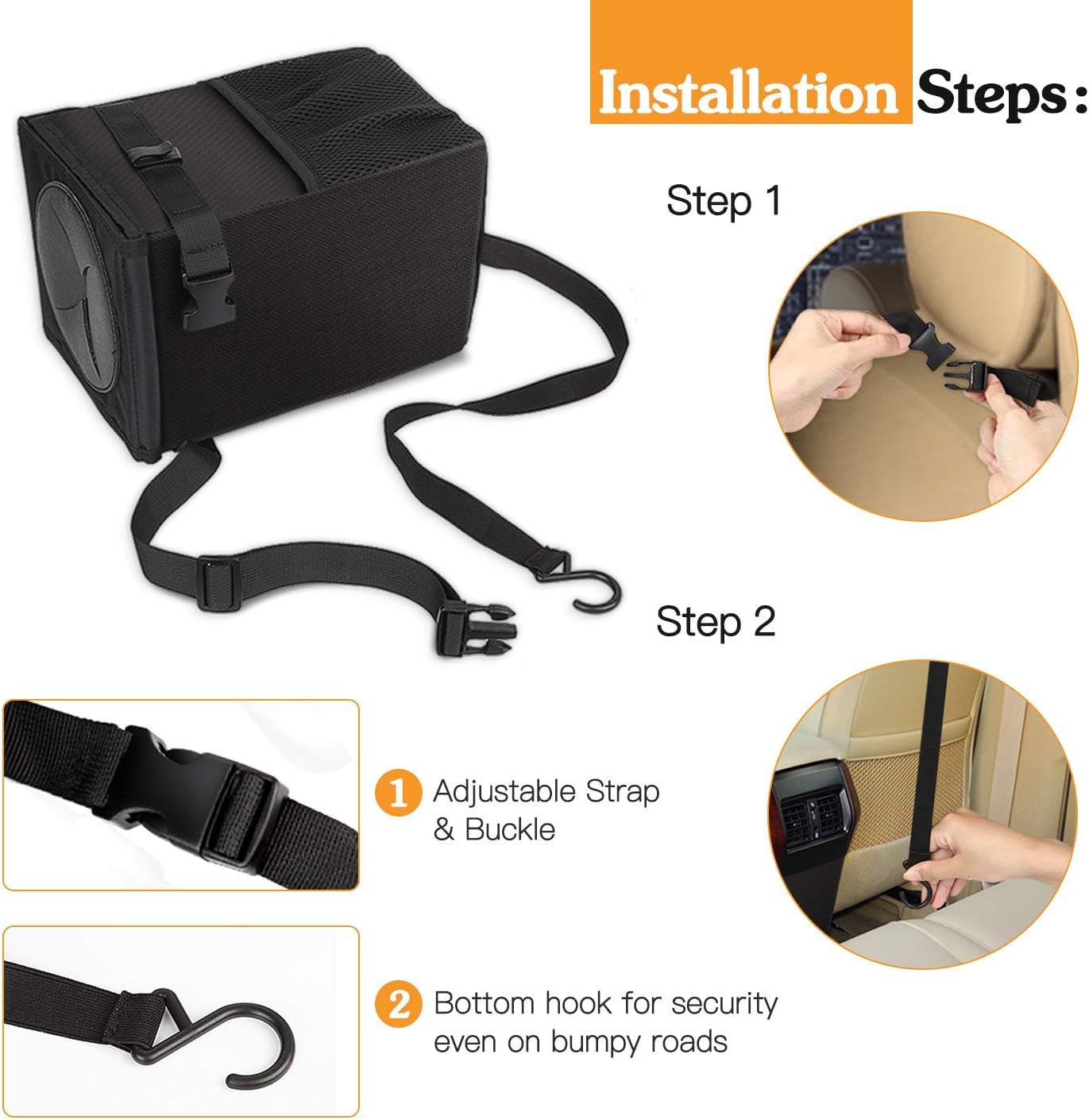 Installation Steps:

Step 1

Step 2

1 Adjustable Strap & Buckle

2 Bottom hook for security even on bumpy roads