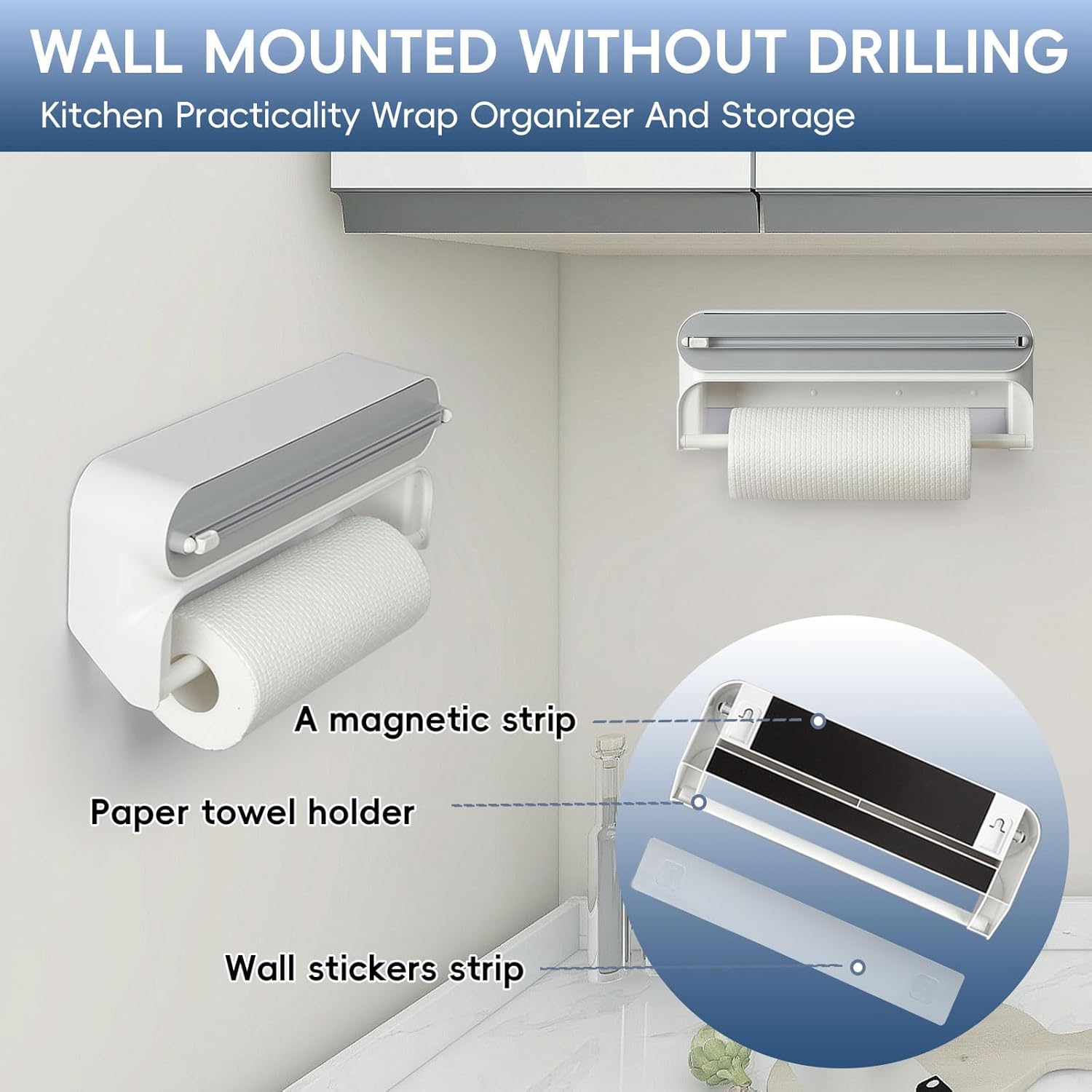 WALL MOUNTED WITHOUT DRILLING
Kitchen Practicality Wrap Organizer And Storage

A magnetic strip

Paper towel holder

Wall stickers strip