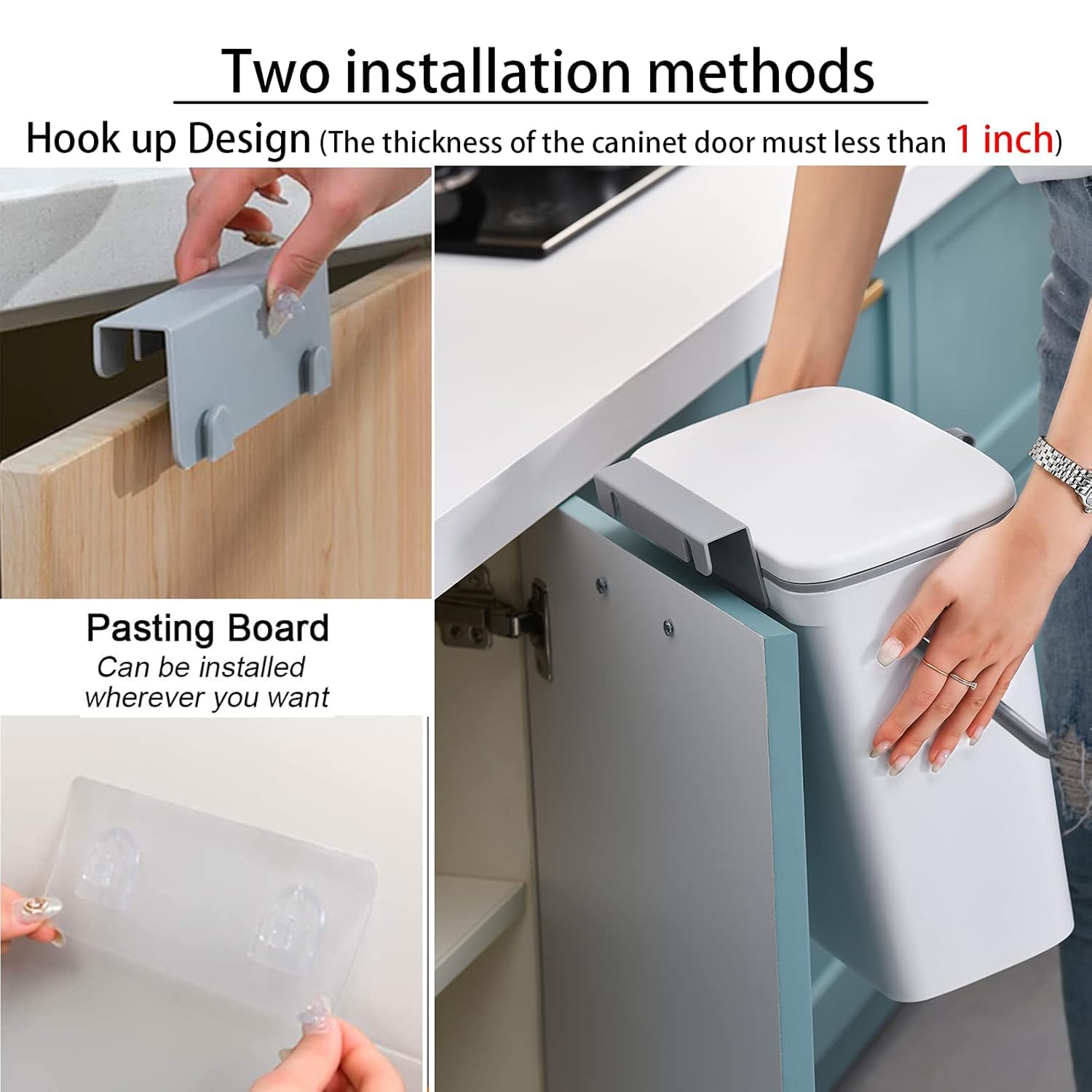 Two installation methods

Hook up Design (The thickness of the caninet door must less than 1 inch)

Pasting Board
Can be installed wherever you want