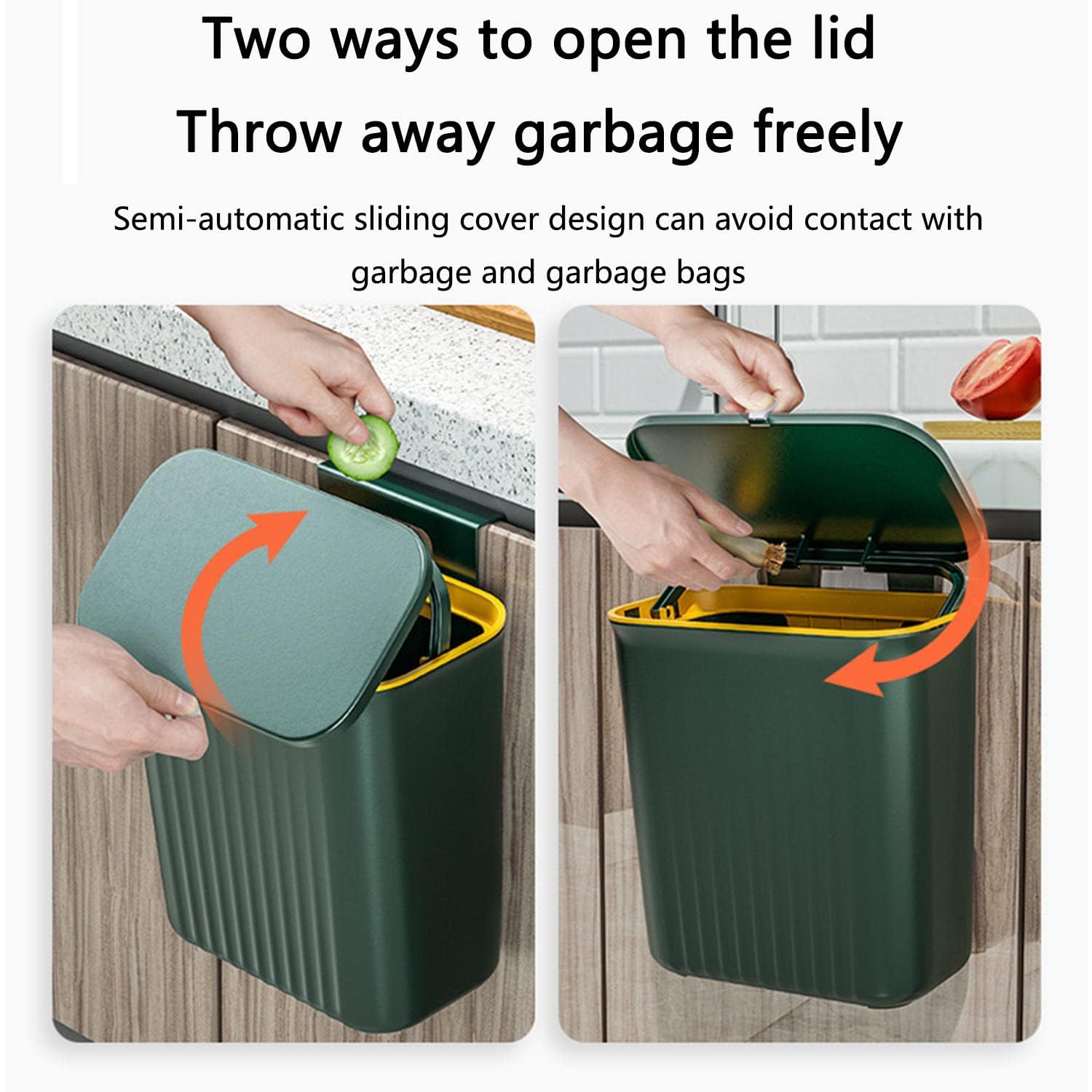 Two ways to open the lid
Throw away garbage freely

Semi-automatic sliding cover design can avoid contact with garbage and garbage bags