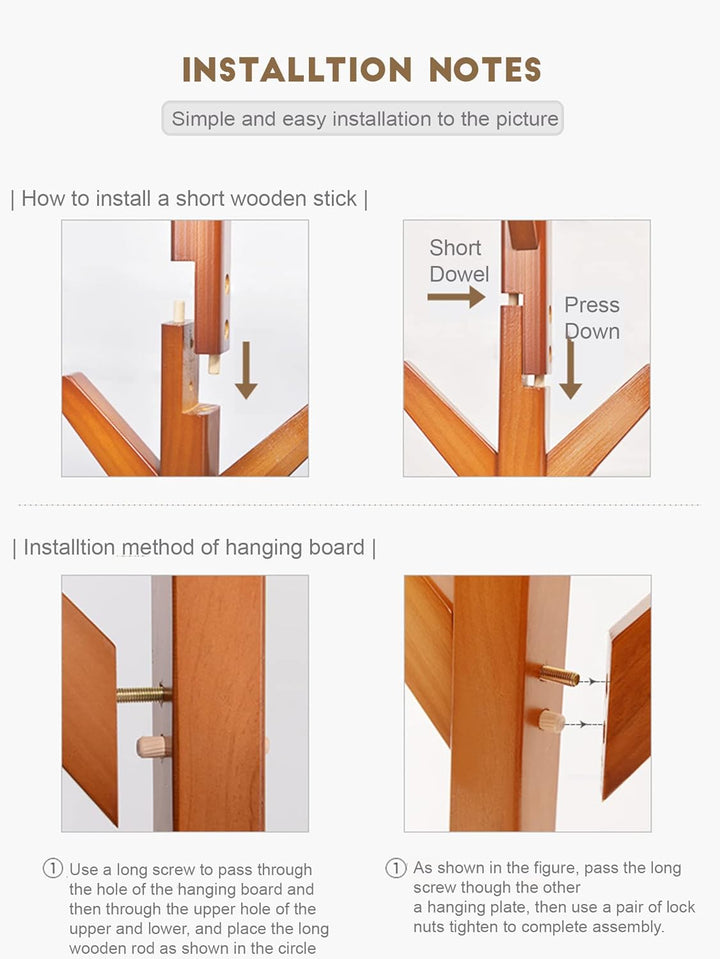 INSTALLTION NOTES

Simple and easy installation to the picture

| How to install a short wooden stick |

Short Dowel

Press Down

| Installtion method of hanging board |

① Use a long screw to pass through the hole of the hanging board and then through the upper hole of the upper and lower, and place the long wooden rod as shown in the circle

① As shown in the figure, pass the long screw though the other a hanging plate, then use a pair of lock nuts tighten to complete assembly.