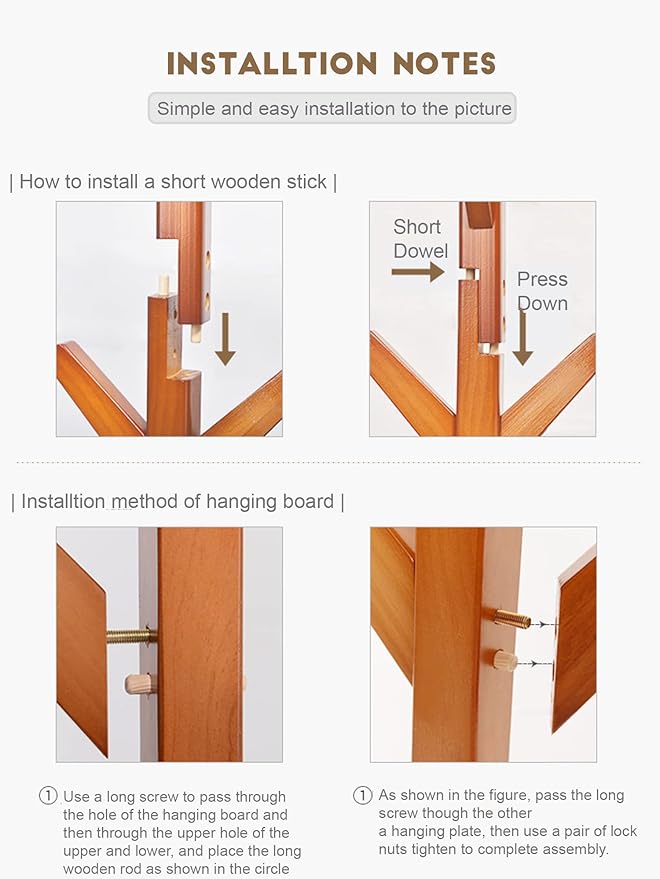 INSTALLTION NOTES

Simple and easy installation to the picture

| How to install a short wooden stick |

Short Dowel

Press Down

| Installtion method of hanging board |

① Use a long screw to pass through the hole of the hanging board and then through the upper hole of the upper and lower, and place the long wooden rod as shown in the circle

① As shown in the figure, pass the long screw though the other a hanging plate, then use a pair of lock nuts tighten to complete assembly.