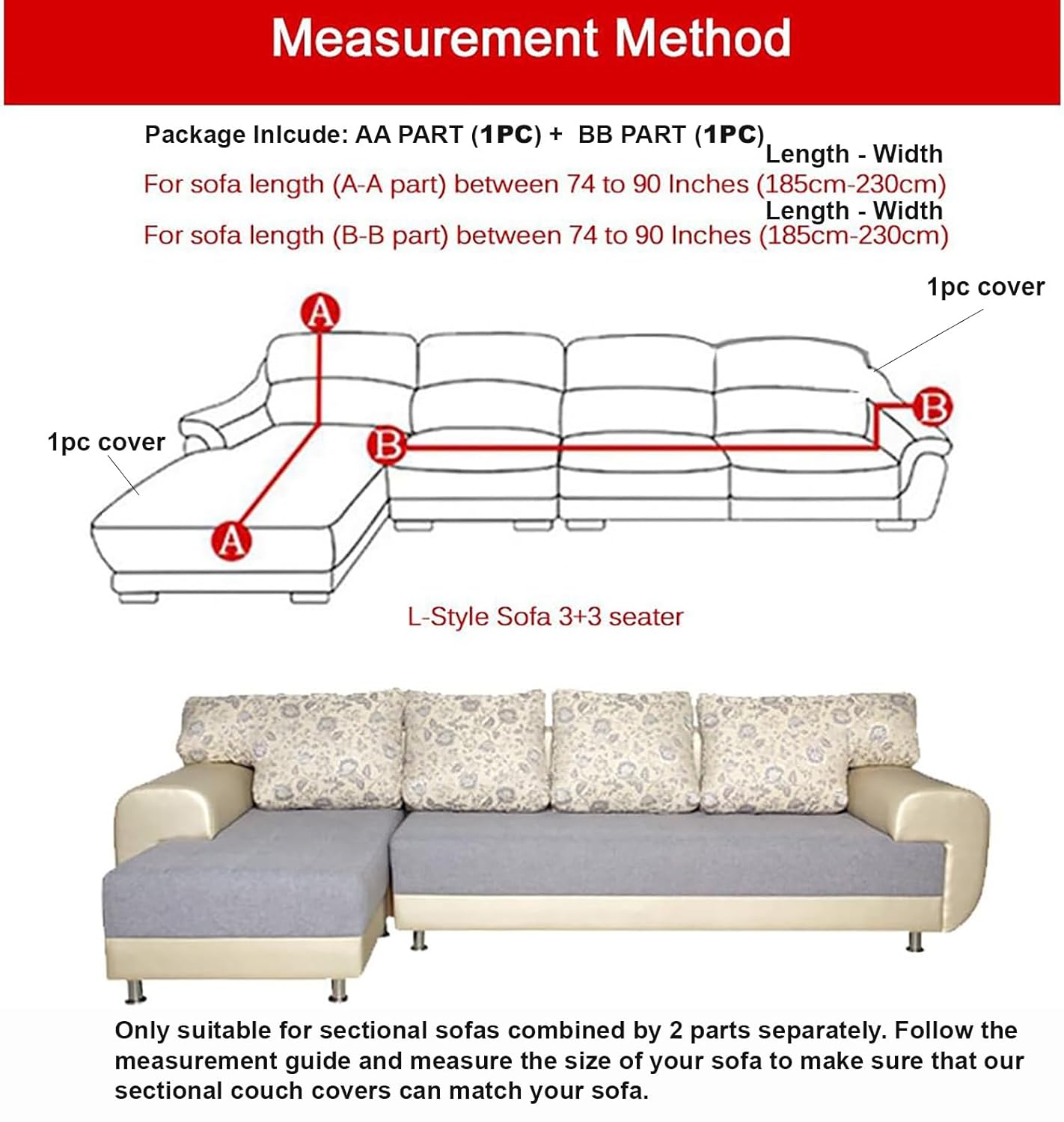 Measurement Method

Package Inlcude: AA PART (1PC) + BB PART (1PC)

Length - Width
For sofa length (A-A part) between 74 to 90 Inches (185cm-230cm)
Length - Width
For sofa length (B-B part) between 74 to 90 Inches (185cm-230cm)

1pc cover

A

B

B

1pc cover

A

L-Style Sofa 3+3 seater

Only suitable for sectional sofas combined by 2 parts separately. Follow the measurement guide and measure the size of your sofa to make sure that our sectional couch covers can match your sofa.