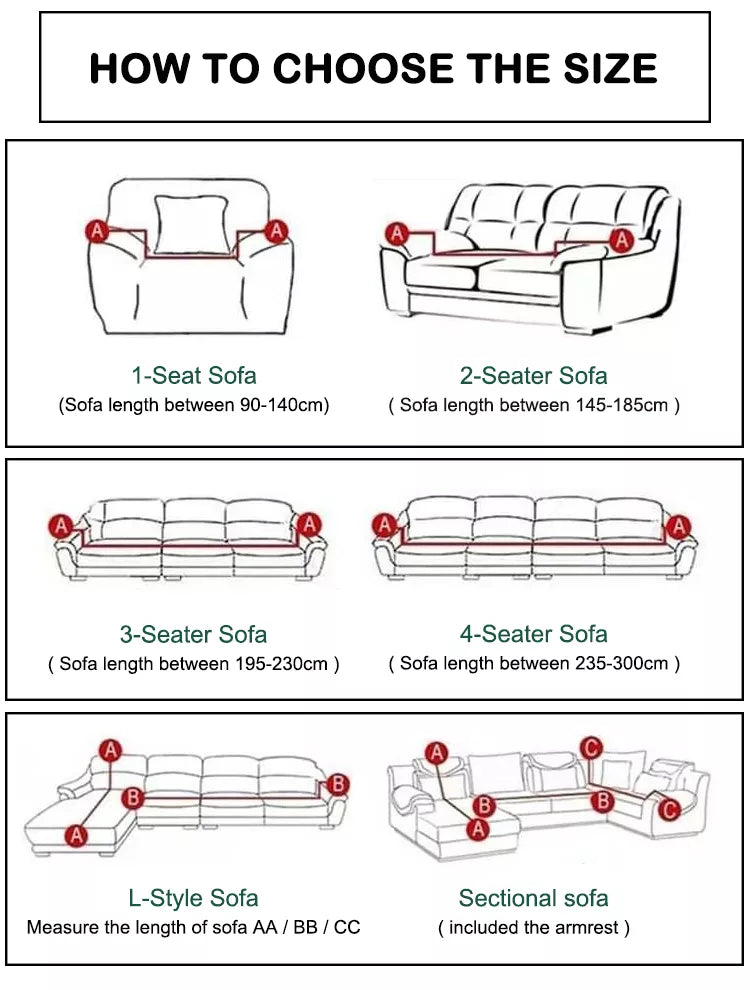 HOW TO CHOOSE THE SIZE

A A

1-Seat Sofa
(Sofa length between 90-140cm)

A A

2-Seater Sofa
( Sofa length between 145-185cm )

A A

3-Seater Sofa
( Sofa length between 195-230cm )

A A

4-Seater Sofa
( Sofa length between 235-300cm )

A B B A

L-Style Sofa
Measure the length of sofa AA / BB / CC

A C B B A C

Sectional sofa
( included the armrest )