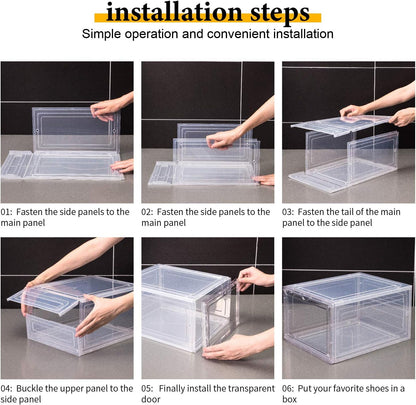 installation steps
Simple operation and convenient installation

01: Fasten the side panels to the main panel

02: Fasten the side panels to the main panel

03: Fasten the tail of the main panel to the side panel

04: Buckle the upper panel to the side panel

05: Finally install the transparent door

06: Put your favorite shoes in a box