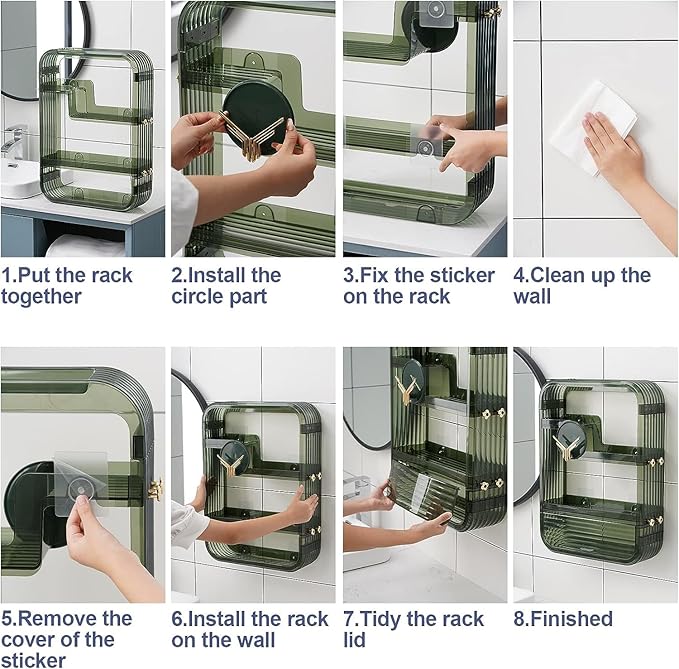 1.Put the rack together

2.Install the circle part

3.Fix the sticker on the rack

4.Clean up the wall

5.Remove the cover of the sticker

6.Install the rack on the wall

7.Tidy the rack lid

8.Finished