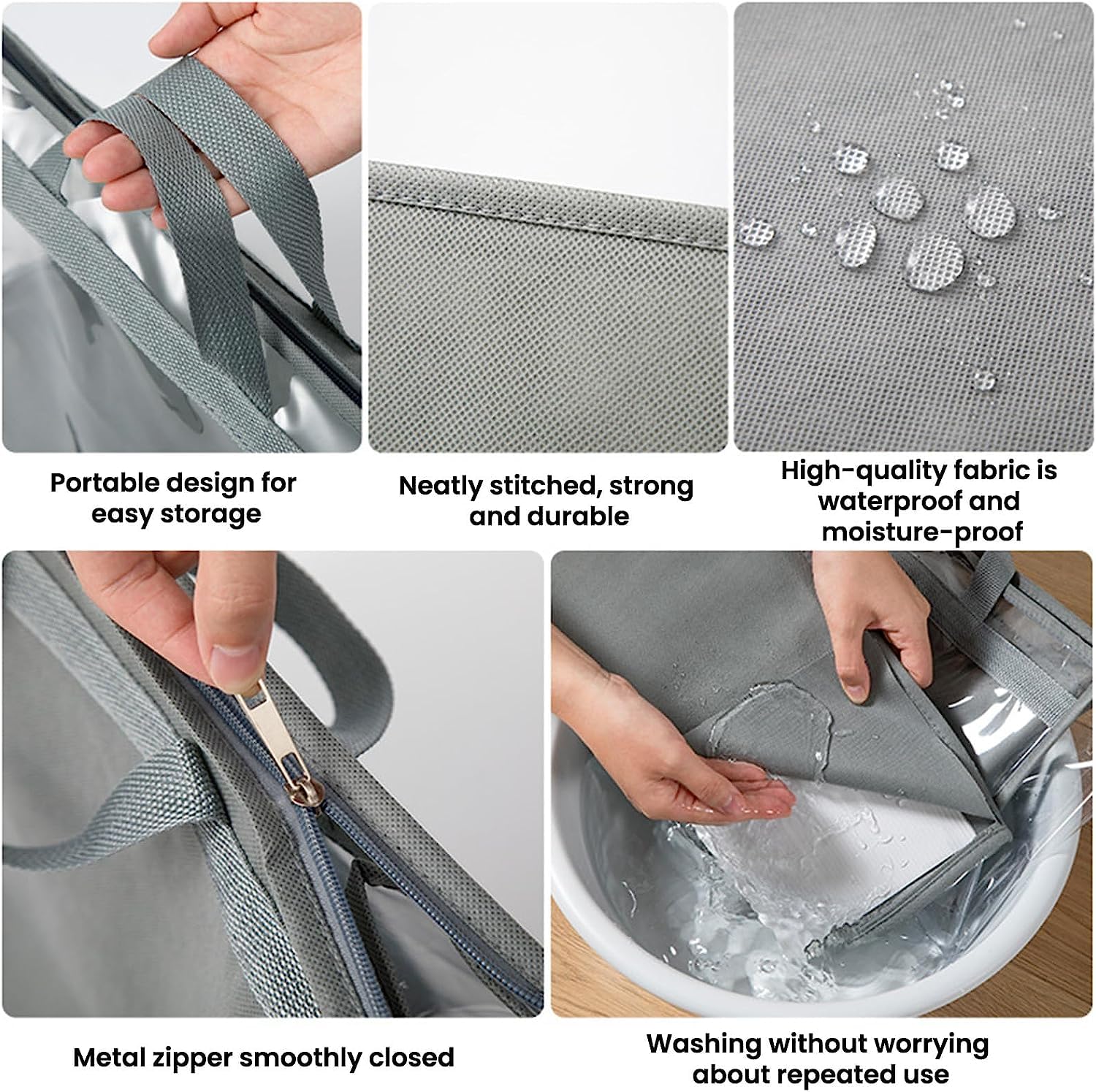 Portable design for easy storage

Neatly stitched, strong and durable

High-quality fabric is waterproof and moisture-proof

Metal zipper smoothly closed

Washing without worrying about repeated use