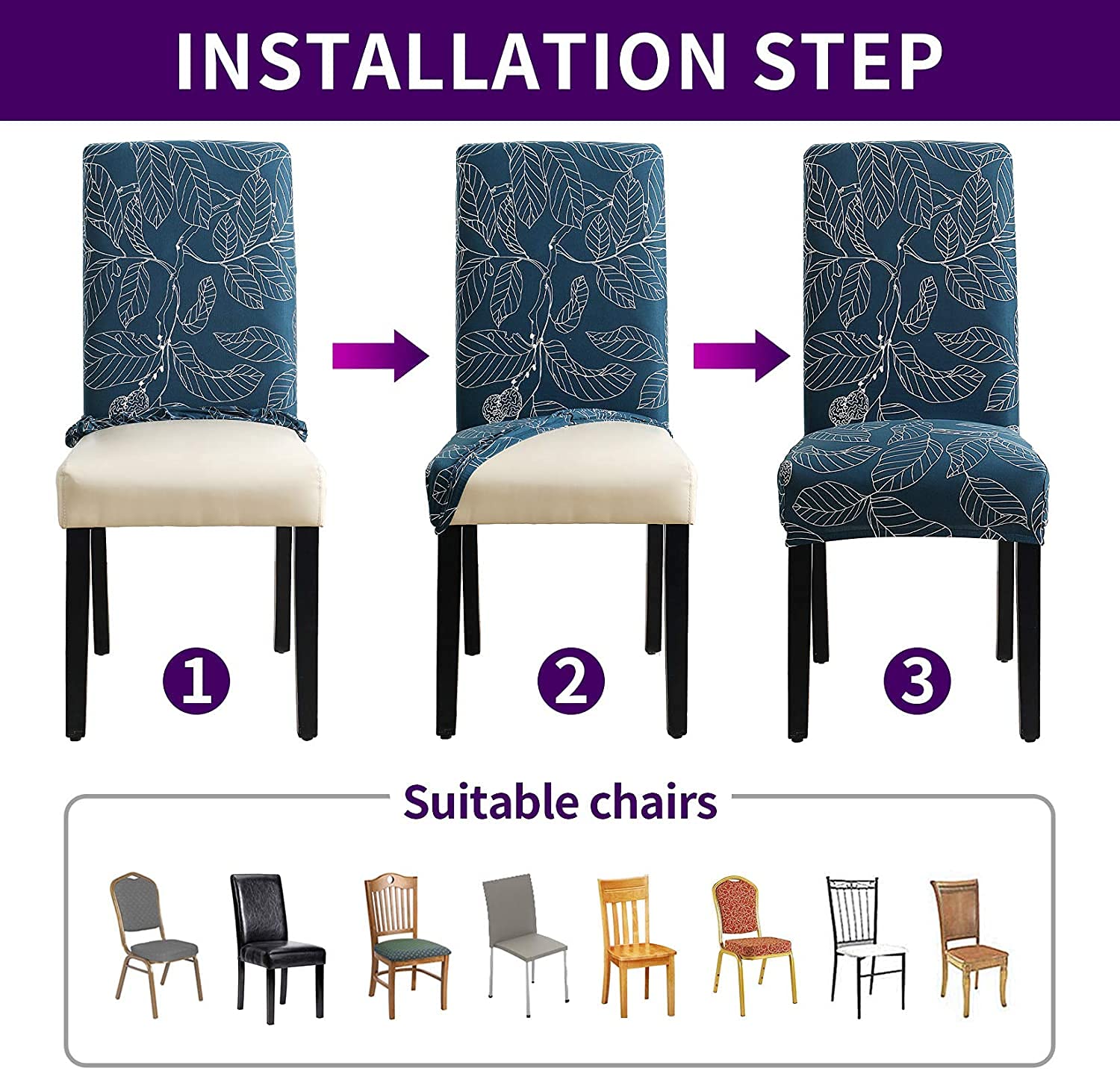 INSTALLATION STEP

1

2

3

Suitable chairs