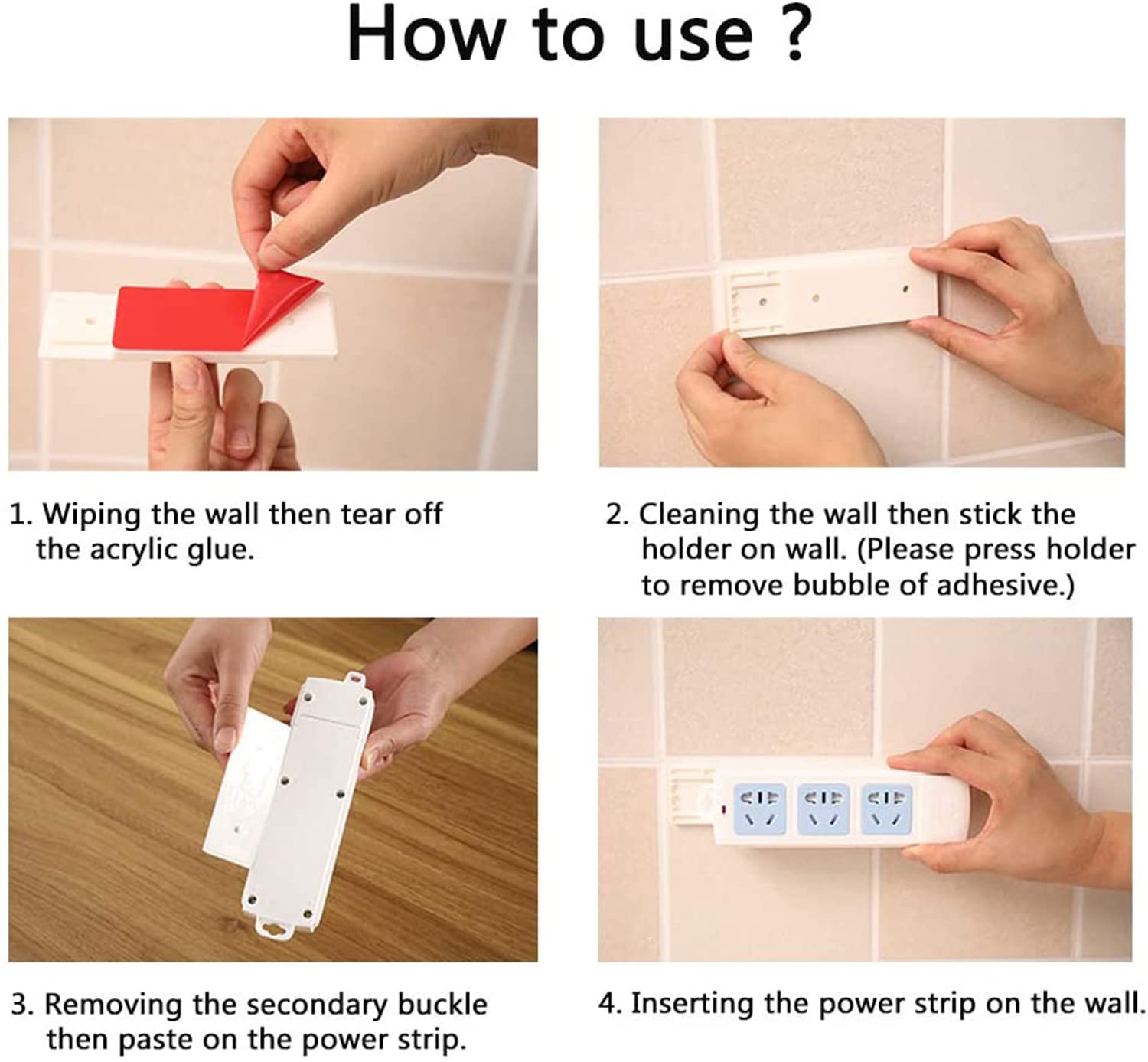 How to use ?

1. Wiping the wall then tear off the acrylic glue.

2. Cleaning the wall then stick the holder on wall. (Please press holder to remove bubble of adhesive.)

3. Removing the secondary buckle then paste on the power strip.

4. Inserting the power strip on the wall.