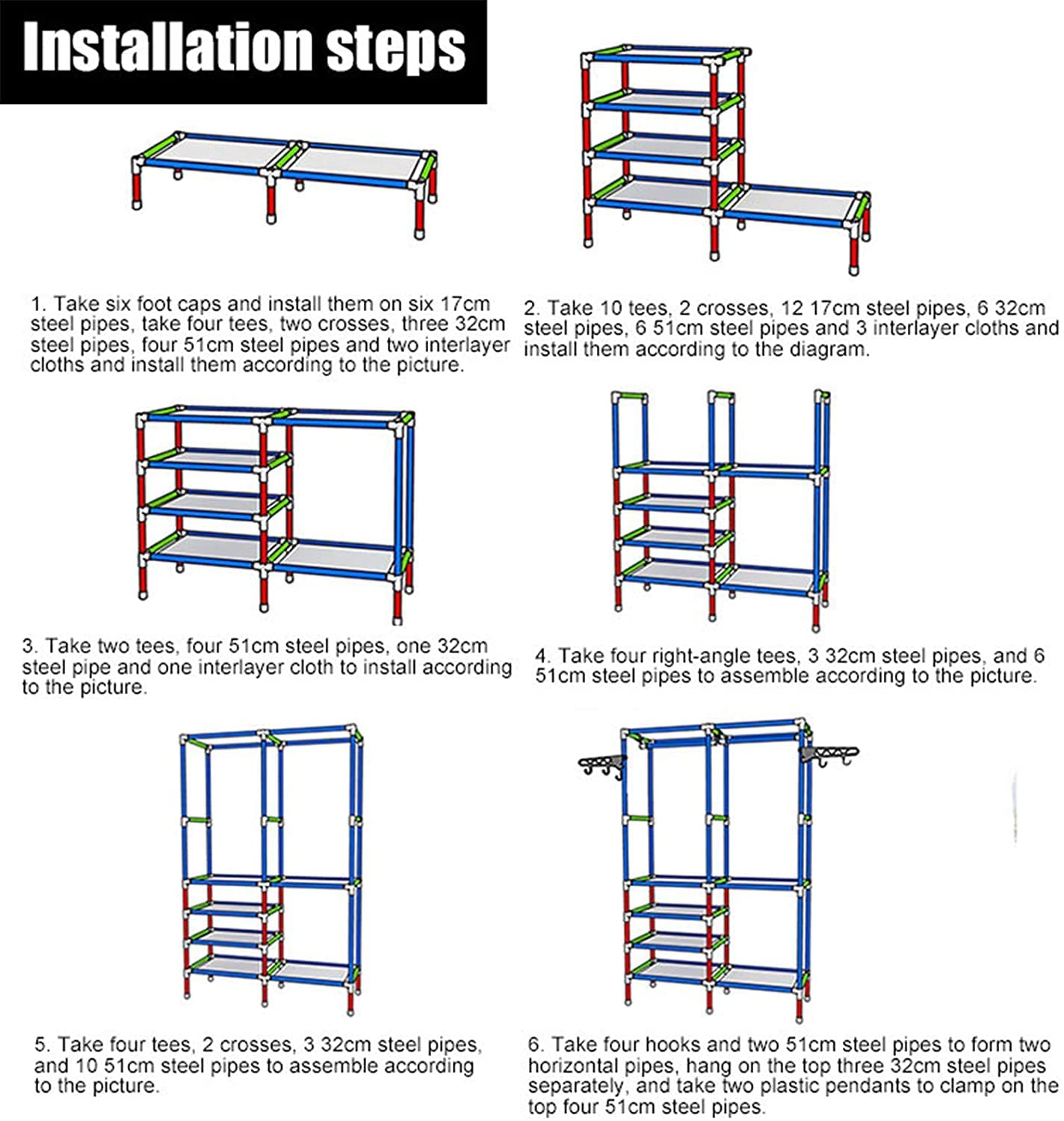 Installation steps

1. Take six foot caps and install them on six 17cm steel pipes, take four tees, two crosses, three 32cm steel pipes, four 51cm steel pipes and two interlayer cloths and install them according to the picture.

2. Take 10 tees, 2 crosses, 12 17cm steel pipes, 6 32cm steel pipes, 6 51cm steel pipes and 3 interlayer cloths and install them according to the diagram.

3. Take two tees, four 51cm steel pipes, one 32cm steel pipe and one interlayer cloth to install according to the picture.

4. Take four right-angle tees, 3 32cm steel pipes, and 6 51cm steel pipes to assemble according to the picture.

5. Take four tees, 2 crosses, 3 32cm steel pipes, and 10 51cm steel pipes to assemble according to the picture.

6. Take four hooks and two 51cm steel pipes to form two horizontal pipes, hang on the top three 32cm steel pipes separately, and take two plastic pendants to clamp on the top four 51cm steel pipes.