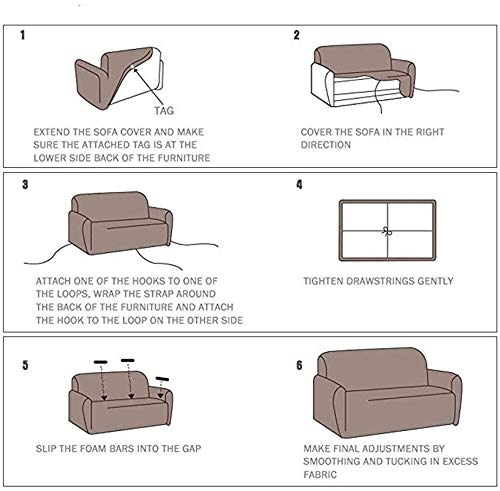 1

TAG

EXTEND THE SOFA COVER AND MAKE SURE THE ATTACHED TAG IS AT THE LOWER SIDE BACK OF THE FURNITURE

2

COVER THE SOFA IN THE RIGHT DIRECTION

3

ATTACH ONE OF THE HOOKS TO ONE OF THE LOOPS, WRAP THE STRAP AROUND THE BACK OF THE FURNITURE AND ATTACH THE HOOK TO THE LOOP ON THE OTHER SIDE

4

TIGHTEN DRAWSTRINGS GENTLY

5

SLIP THE FOAM BARS INTO THE GAP

6

MAKE FINAL ADJUSTMENTS BY SMOOTHING AND TUCKING IN EXCESS FABRIC