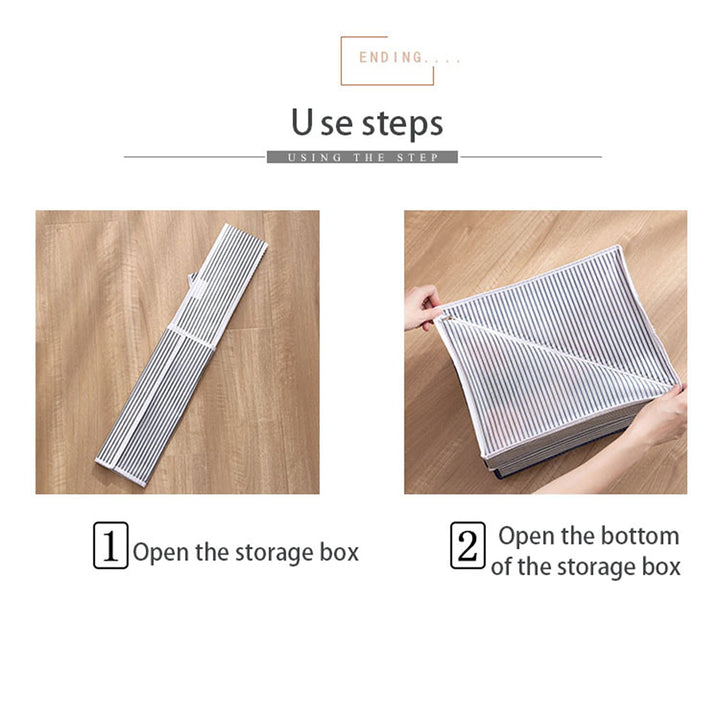 ENDING....

U se steps

USING THE STEP

1 Open the storage box

2 Open the bottom of the storage box