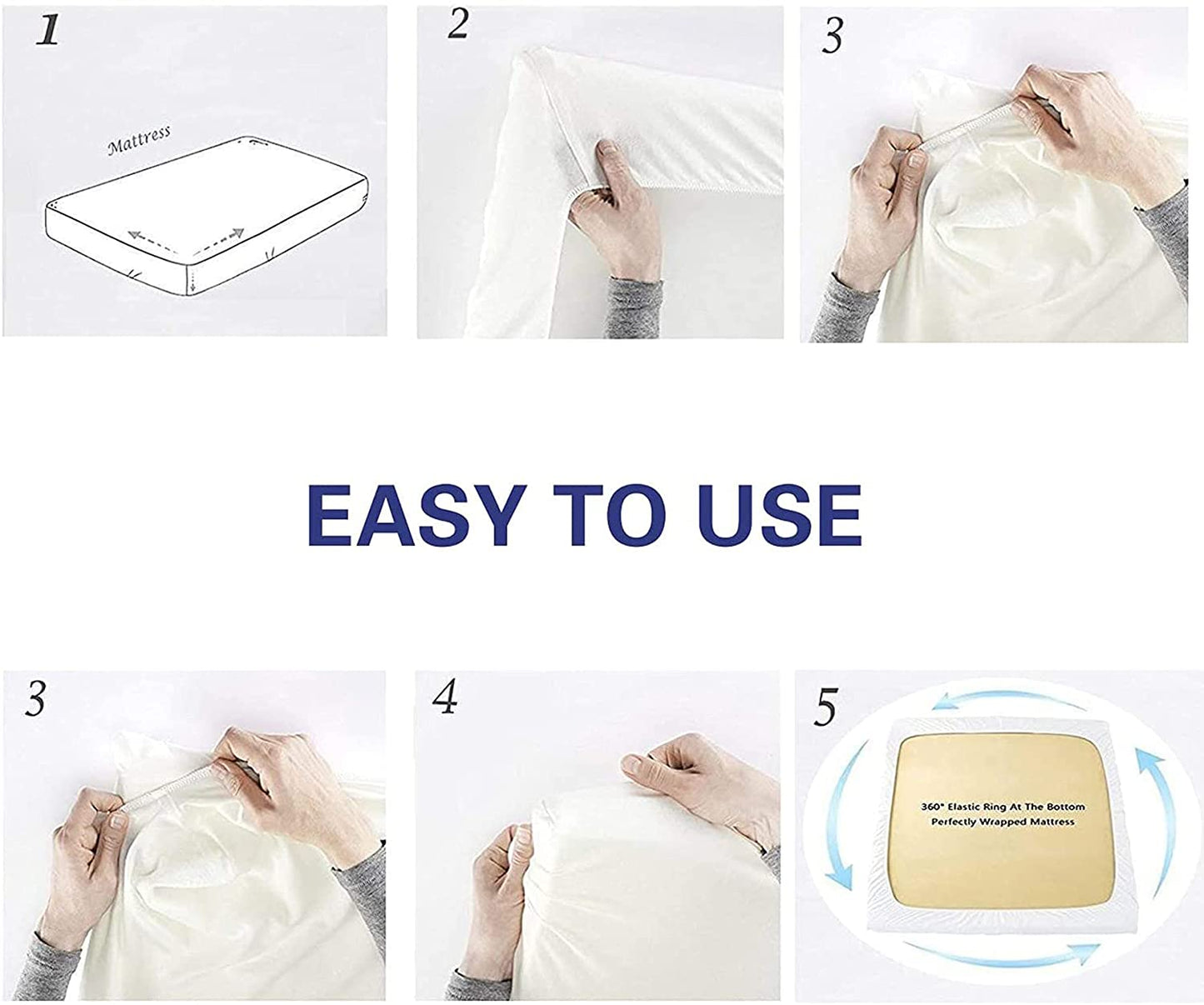 1

Mattress

2

3

EASY TO USE

3

4

5

360° Elastic Ring At The Bottom
Perfectly Wrapped Mattress