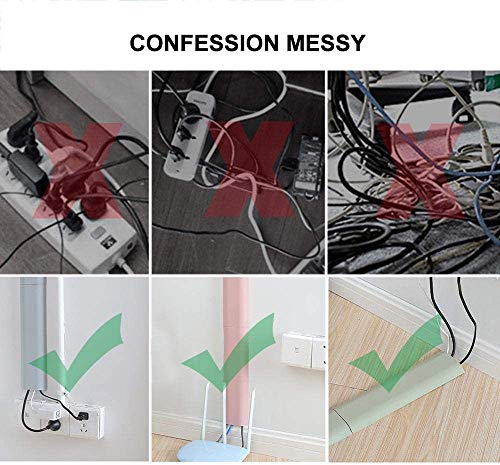 CONFESSION MESSY